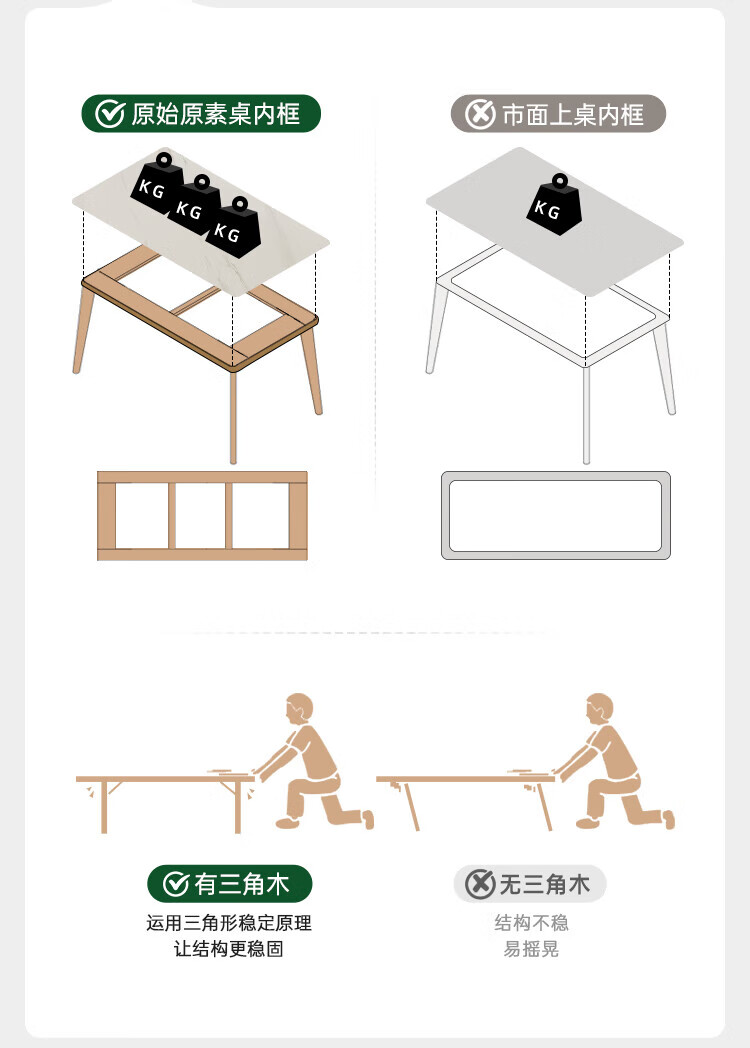 原始原素桌内框

KG KG KG

市面上桌内框

KG

有三角木

运用三角形稳定原理
让结构更稳固

无三角木

结构不稳
易摇晃