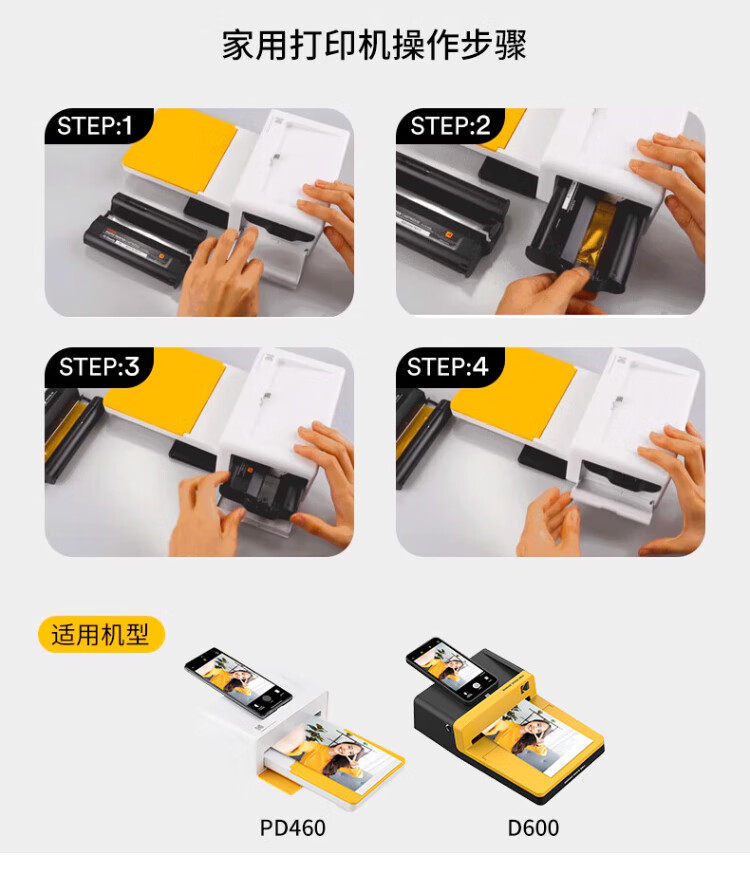 家用打印机操作步骤

STEP:1

STEP:2

STEP:3

STEP:4

适用机型

PD460

D600