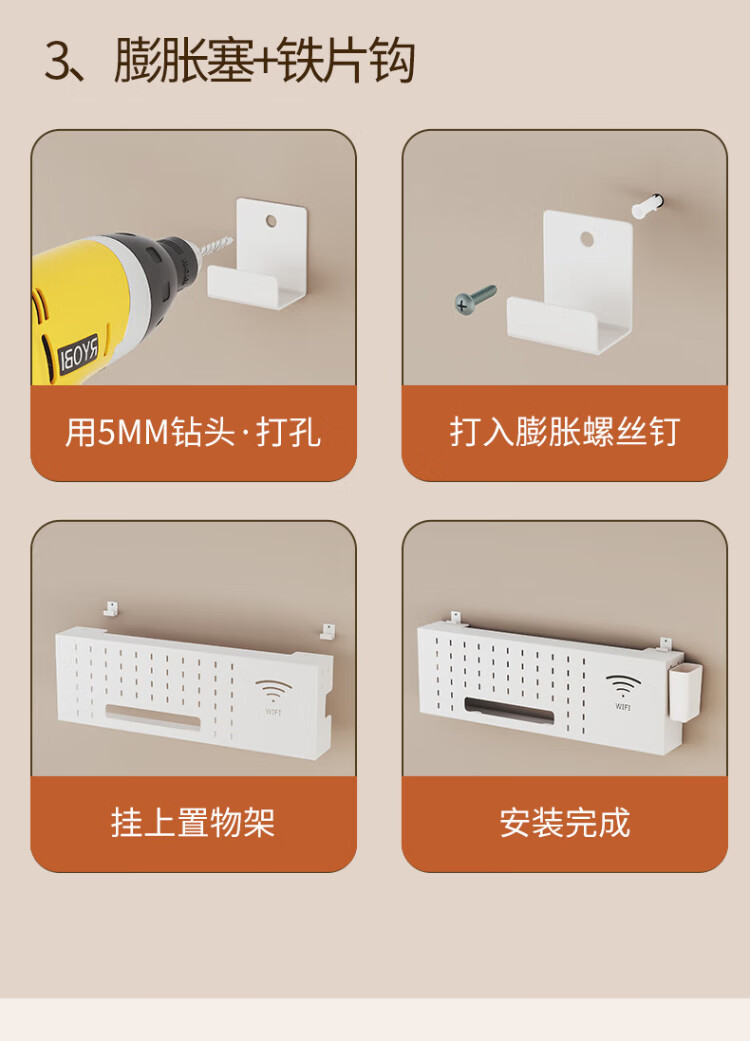 3、膨胀塞+铁片钩

RYOBI

用5MM钻头·打孔

打入膨胀螺丝钉

WIFI

挂上置物架

WIFI

安装完成