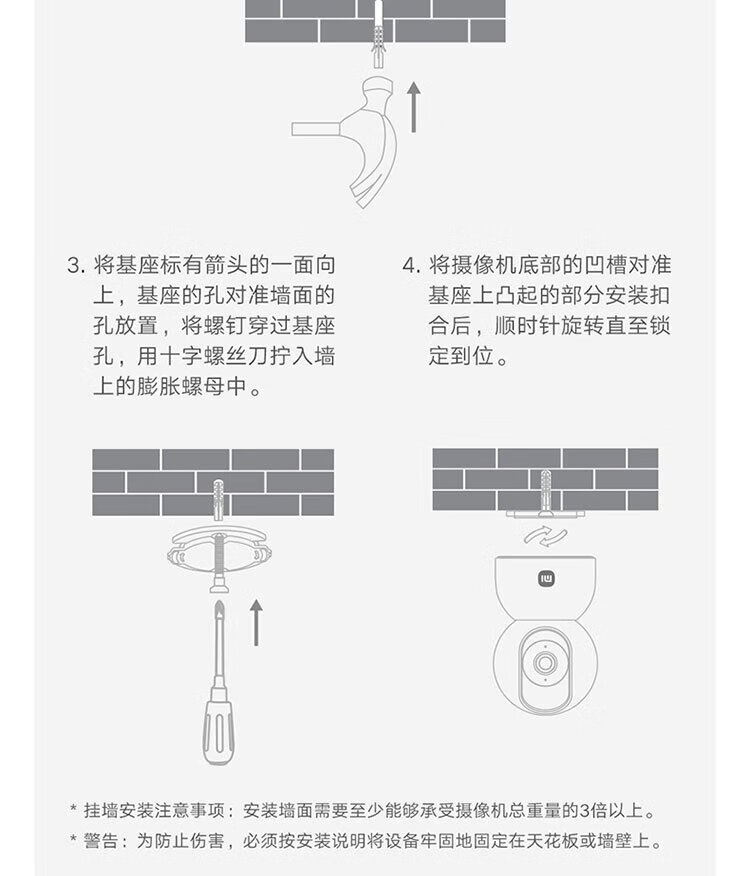 3. 将基座标有箭头的一面向上，基座的孔对准墙面的孔放置，将螺钉穿过基座孔，用十字螺丝刀拧入墙上的膨胀螺母中。

4. 将摄像机底部的凹槽对准基座上凸起的部分安装扣合后，顺时针旋转直至锁定到位。

* 挂墙安装注意事项：安装墙面需要至少能够承受摄像机总重量的3倍以上。

* 警告：为防止伤害，必须按安装说明将设备牢固地固定在天花板或墙壁上。