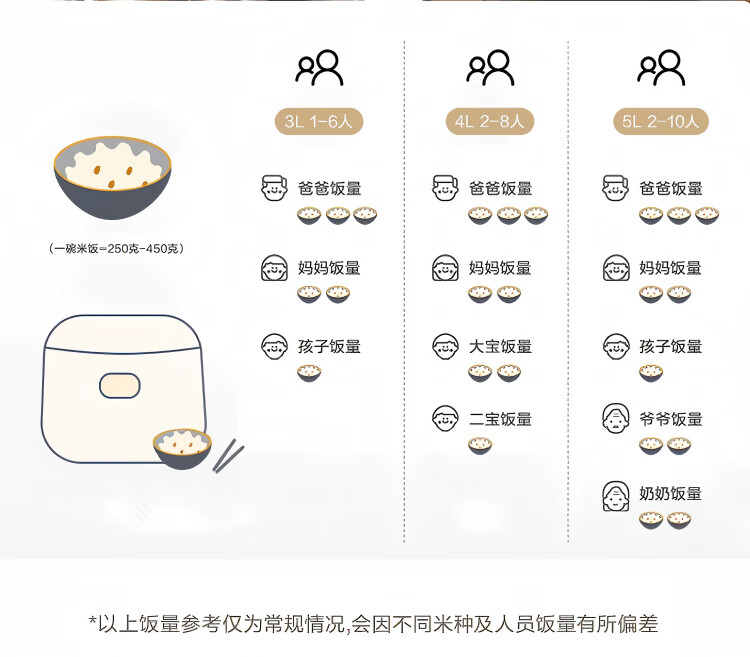 （一碗米饭=250克-450克）

3L 1-6人

爸爸饭量

妈妈饭量

孩子饭量

4L 2-8人

爸爸饭量

妈妈饭量

大宝饭量

二宝饭量

5L 2-10人

爸爸饭量

妈妈饭量

孩子饭量

爷爷饭量

奶奶饭量

*以上饭量参考仅为常规情况,会因不同米种及人员饭量有所偏差