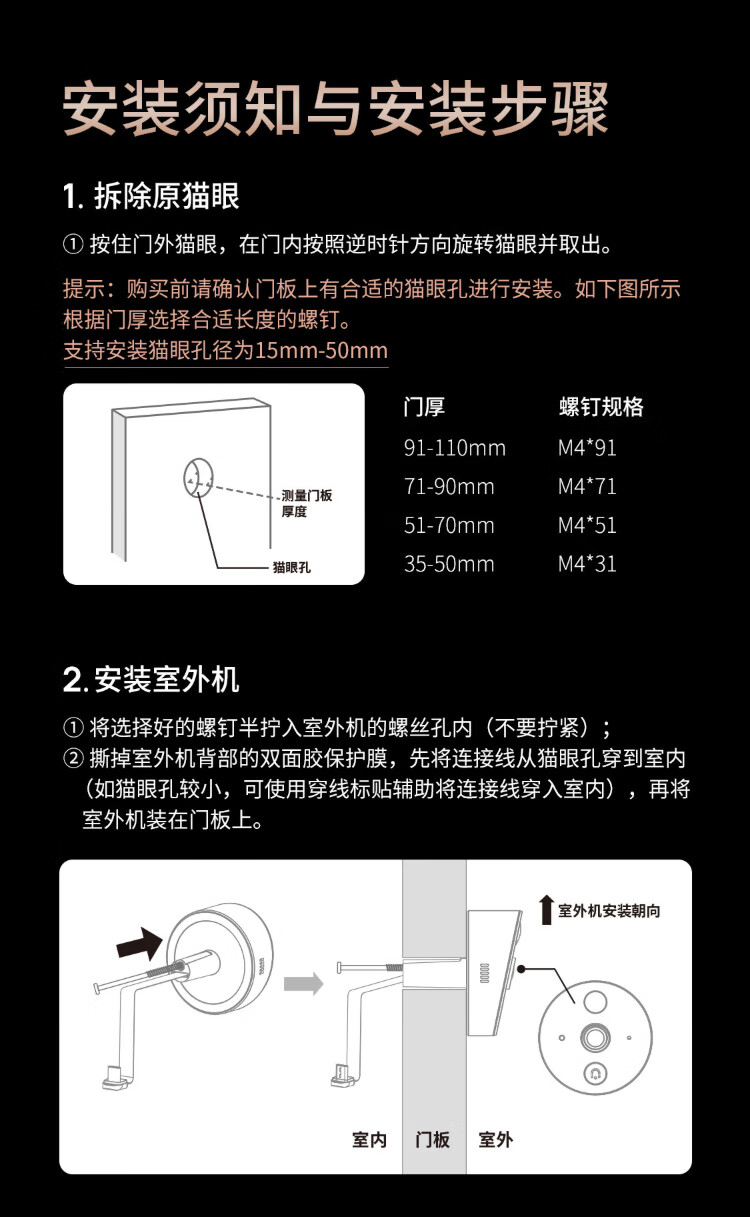 安装须知与安装步骤

1. 拆除原猫眼

① 按住门外猫眼，在门内按照逆时针方向旋转猫眼并取出。

提示：购买前请确认门板上有合适的猫眼孔进行安装。如下图所示根据门厚选择合适长度的螺钉。
支持安装猫眼孔径为15mm-50mm

测量门板厚度
猫眼孔

| 门厚 | 螺钉规格 |
|---|---|
| 91-110mm | M4*91 |
| 71-90mm | M4*71 |
| 51-70mm | M4*51 |
| 35-50mm | M4*31 |

2. 安装室外机

① 将选择好的螺钉半拧入室外机的螺丝孔内（不要拧紧）；
② 撕掉室外机背部的双面胶保护膜，先将连接线从猫眼孔穿到室内（如猫眼孔较小，可使用穿线标贴辅助将连接线穿入室内），再将室外机装在门板上。

室外机安装朝向

室内 门板 室外