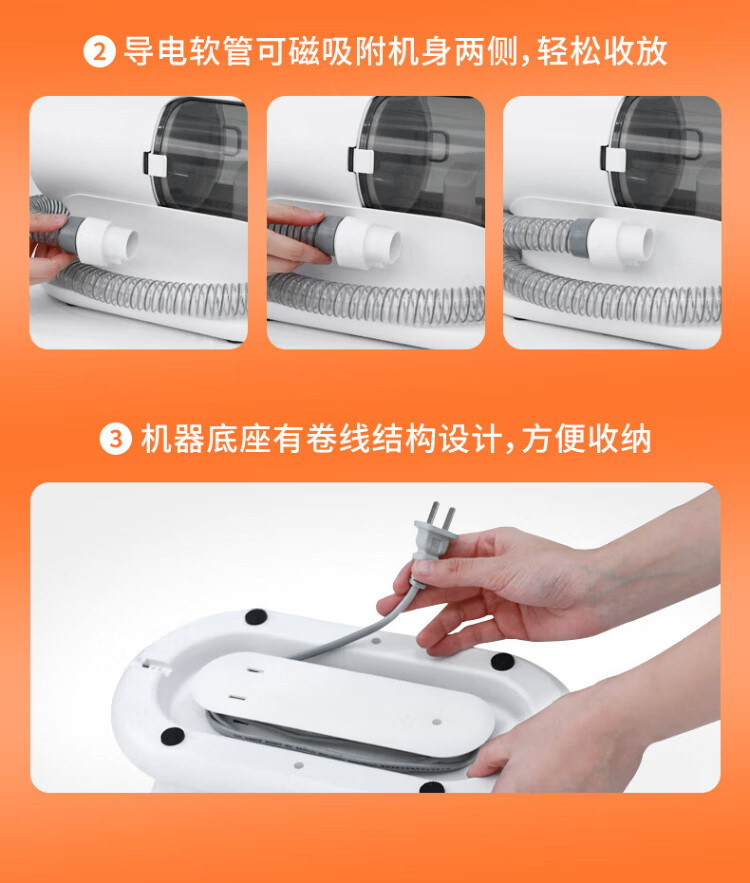 ② 导电软管可磁吸附机身两侧,轻松收放

③ 机器底座有卷线结构设计,方便收纳