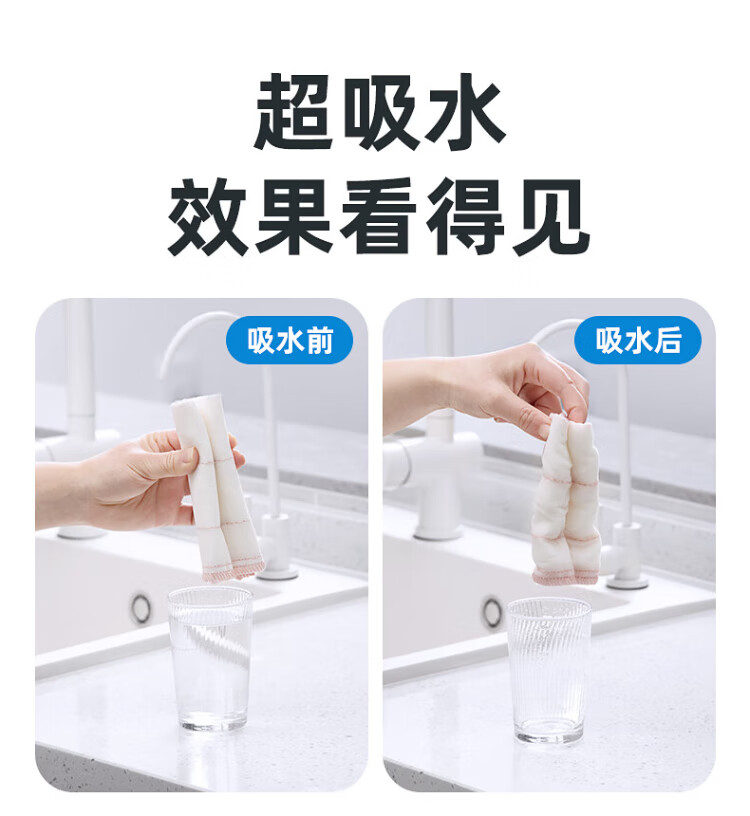 超吸水
效果看得见

吸水前

吸水后