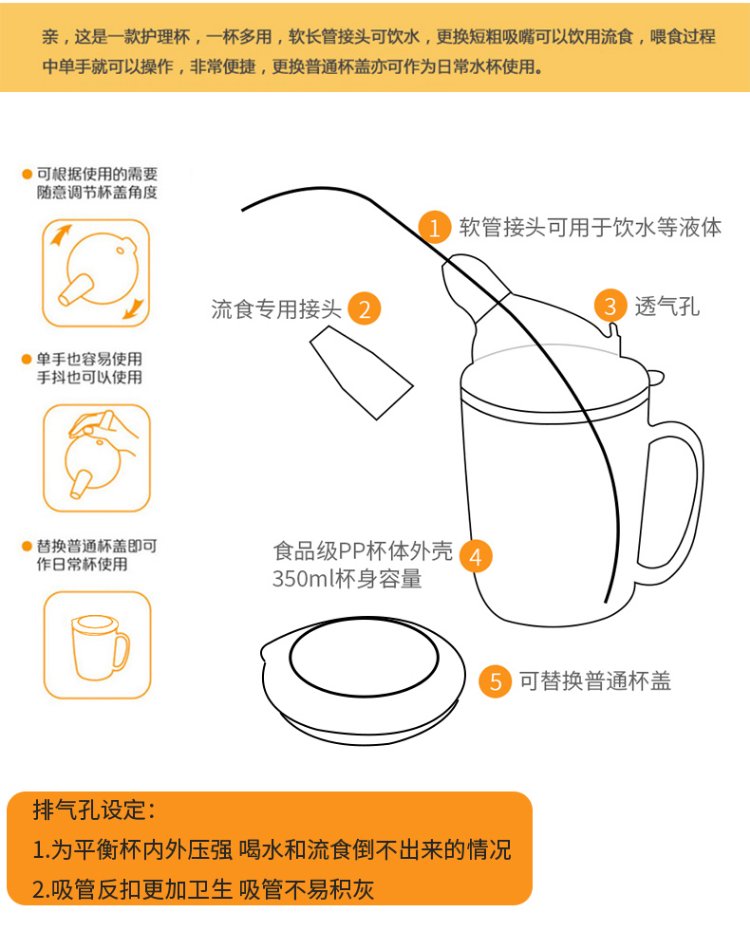 亲，这是一款护理杯，一杯多用，软长管接头可饮水，更换短粗吸嘴可以饮用流食，喂食过程中单手就可以操作，非常便捷，更换普通杯盖亦可作为日常水杯使用。

可根据使用的需要随意调节杯盖角度

单手也容易使用手抖也可以使用

替换普通杯盖即可作日常杯使用

1 软管接头可用于饮水等液体

流食专用接头 2

3 透气孔

食品级PP杯体外壳 350ml杯身容量 4

5 可替换普通杯盖

排气孔设定：

1.为平衡杯内外压强 喝水和流食倒不出来的情况

2.吸管反扣更加卫生 吸管不易积灰