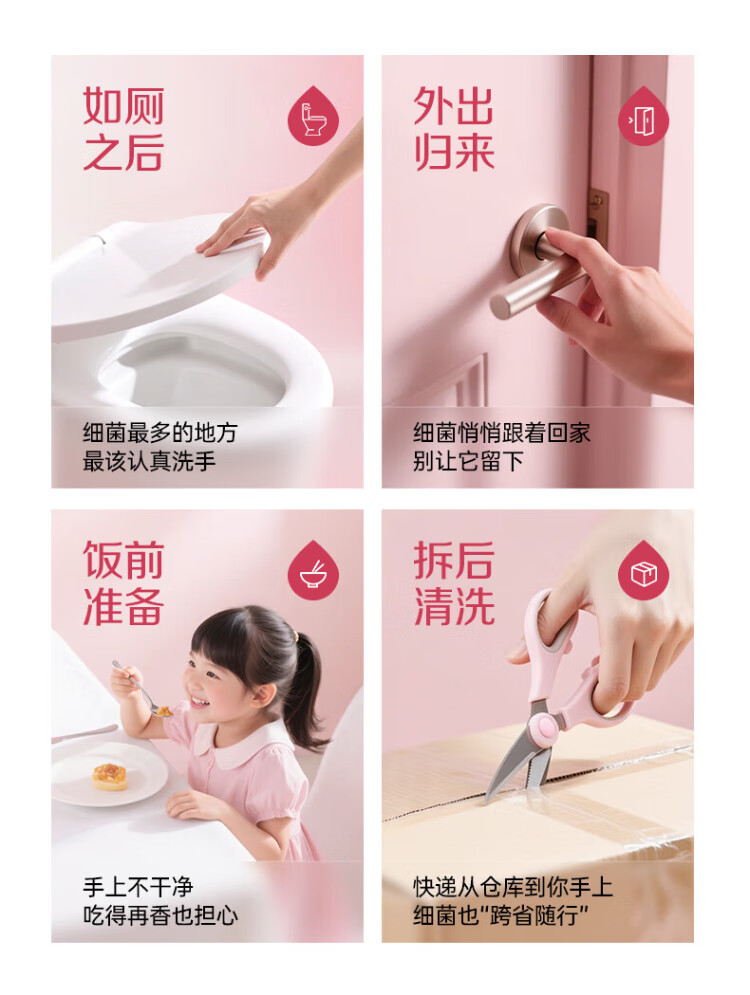 如厕之后

细菌最多的地方
最该认真洗手

外出归来

细菌悄悄跟着回家
别让它留下

饭前准备

手上不干净
吃得再香也担心

拆后清洗

快递从仓库到你手上
细菌也"跨省随行"