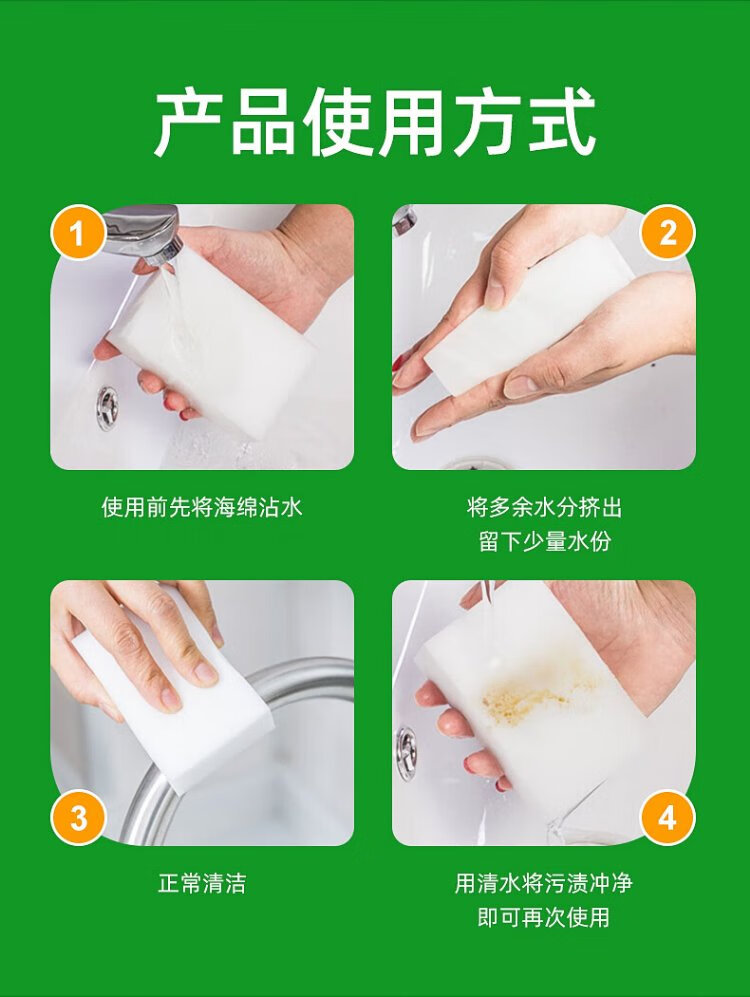 产品使用方式

1

使用前先将海绵沾水

2

将多余水分挤出
留下少量水份

3

正常清洁

4

用清水将污渍冲净
即可再次使用