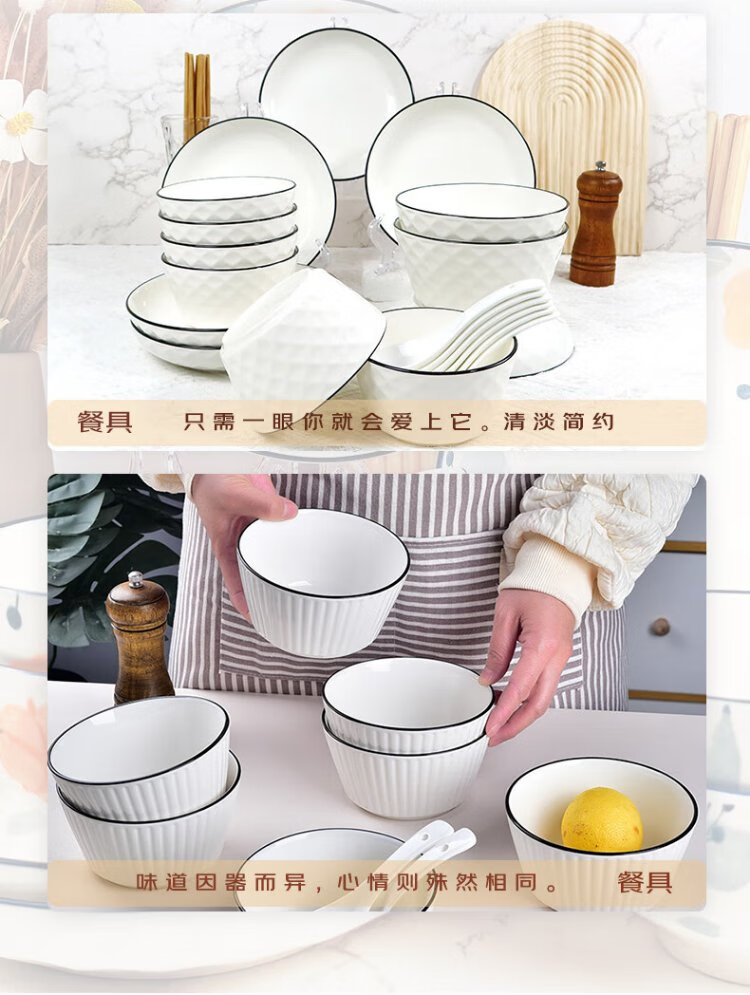 餐具　只需一眼你就会爱上它。清淡简约

味道因器而异，心情则殊然相同。　餐具