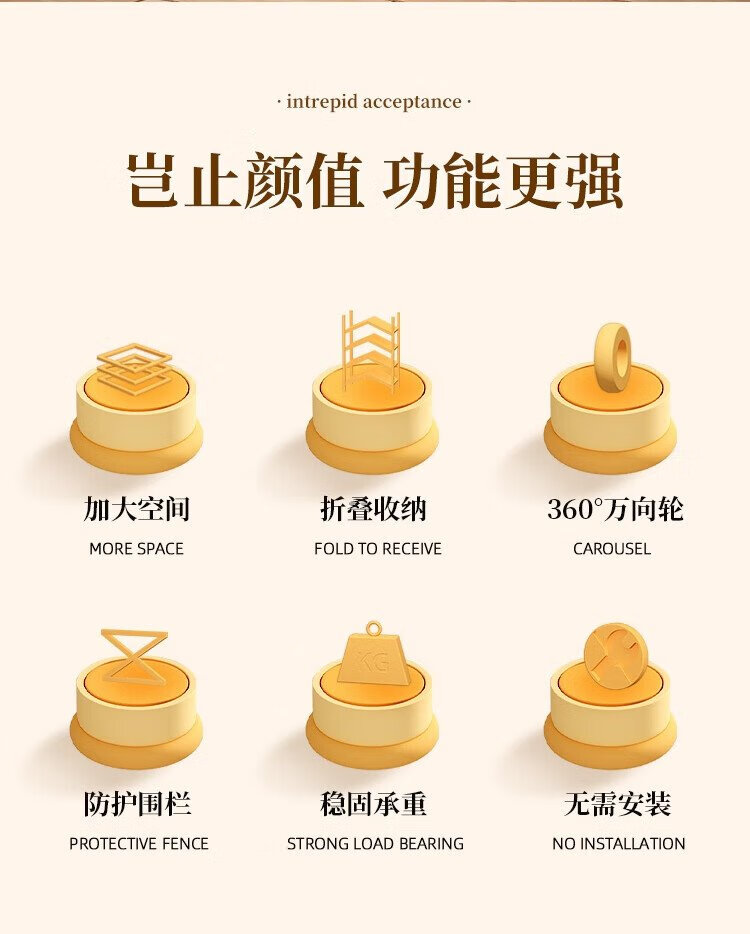 · intrepid acceptance ·

岂止颜值 功能更强

加大空间
MORE SPACE

折叠收纳
FOLD TO RECEIVE

360°万向轮
CAROUSEL

KG

防护围栏
PROTECTIVE FENCE

稳固承重
STRONG LOAD BEARING

无需安装
NO INSTALLATION