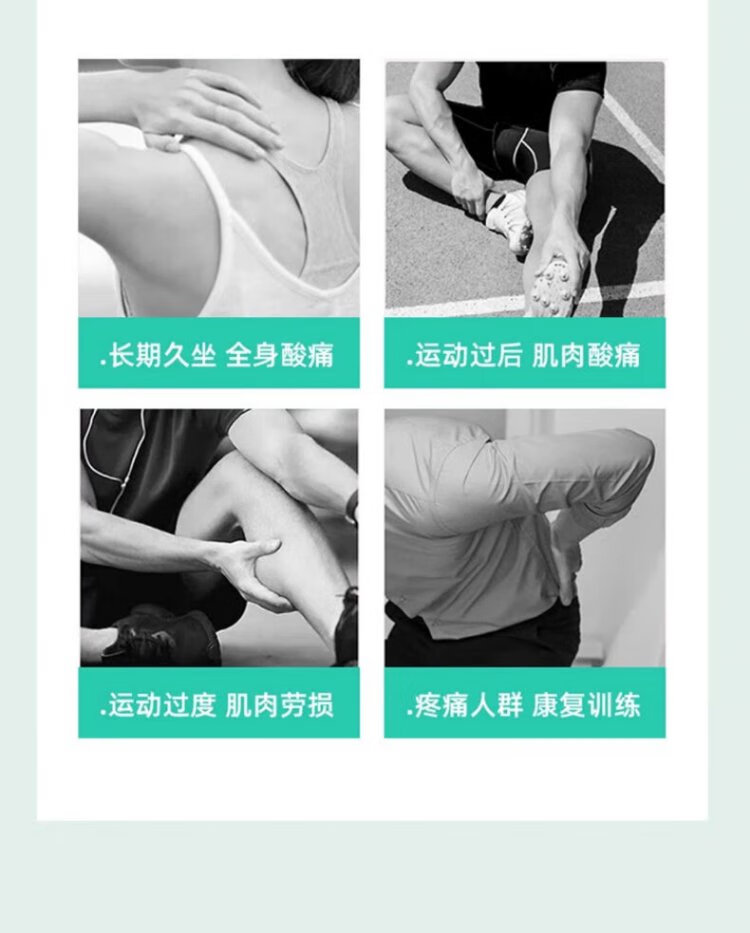 .长期久坐 全身酸痛

.运动过后 肌肉酸痛

.运动过度 肌肉劳损

.疼痛人群 康复训练