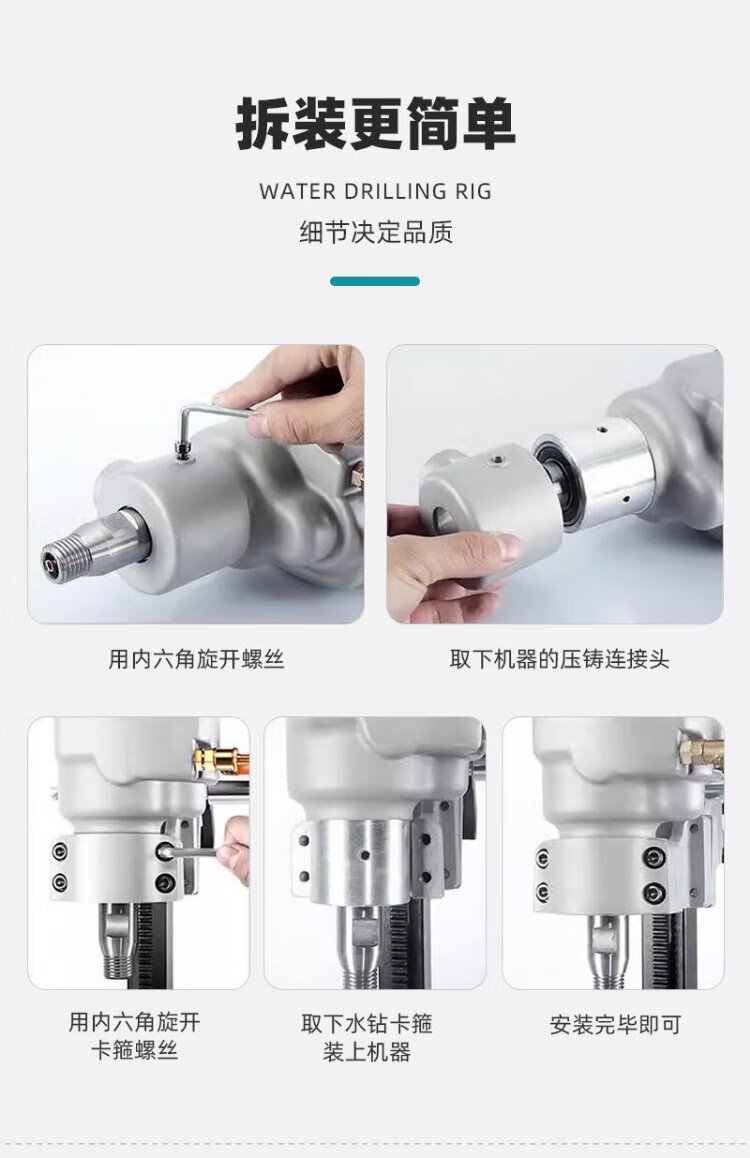 拆装更简单

WATER DRILLING RIG

细节决定品质

用内六角旋开螺丝

取下机器的压铸连接头

用内六角旋开卡箍螺丝

取下水钻卡箍装上机器

安装完毕即可