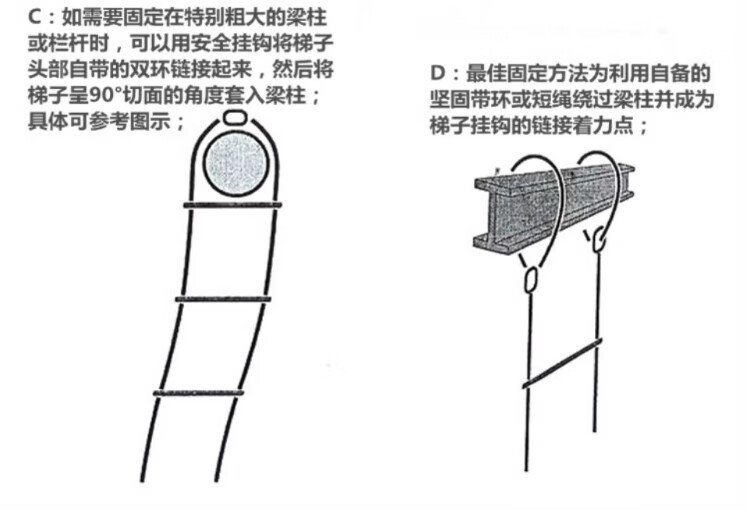 C：如需要固定在特别粗大的梁柱或栏杆时，可以用安全挂钩将梯子头部自带的双环链接起来，然后将梯子呈90°切面的角度套入梁柱；具体可参考图示；

D：最佳固定方法为利用自备的坚固带环或短绳绕过梁柱并成为梯子挂钩的链接着力点；