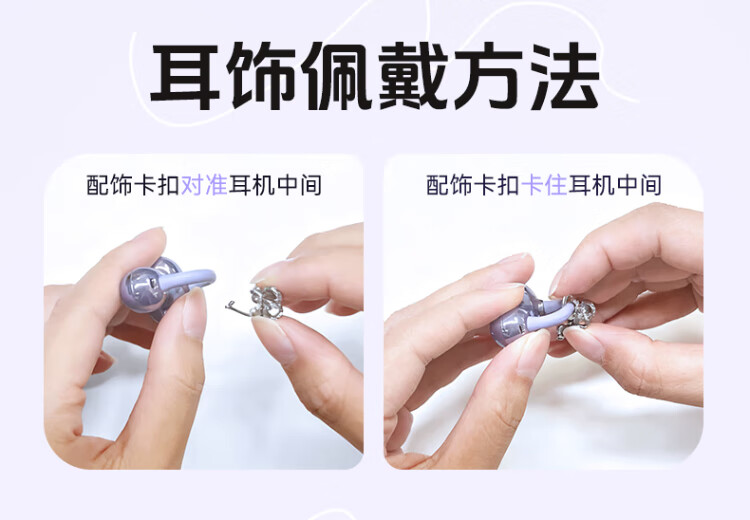 耳饰佩戴方法

配饰卡扣对准耳机中间

配饰卡扣卡住耳机中间