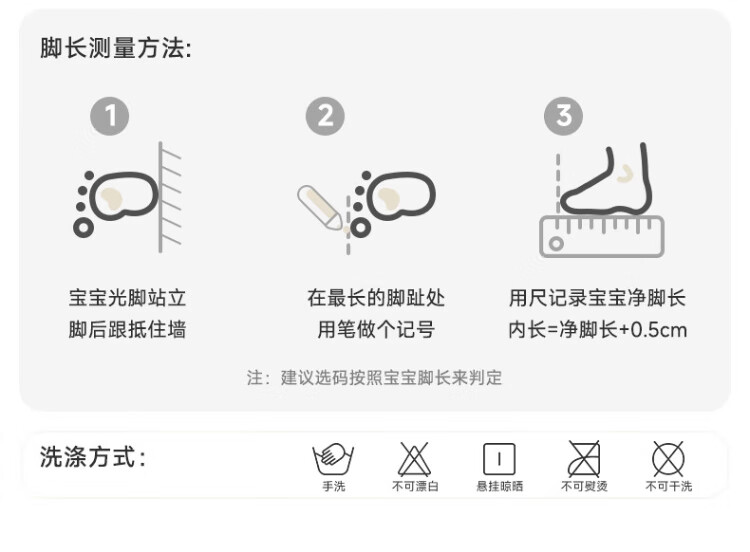 脚长测量方法:

1

宝宝光脚站立
脚后跟抵住墙

2

在最长的脚趾处
用笔做个记号

3

用尺记录宝宝净脚长
内长=净脚长+0.5cm

注：建议选码按照宝宝脚长来判定

洗涤方式:

手洗

不可漂白

悬挂晾晒

不可熨烫

不可干洗