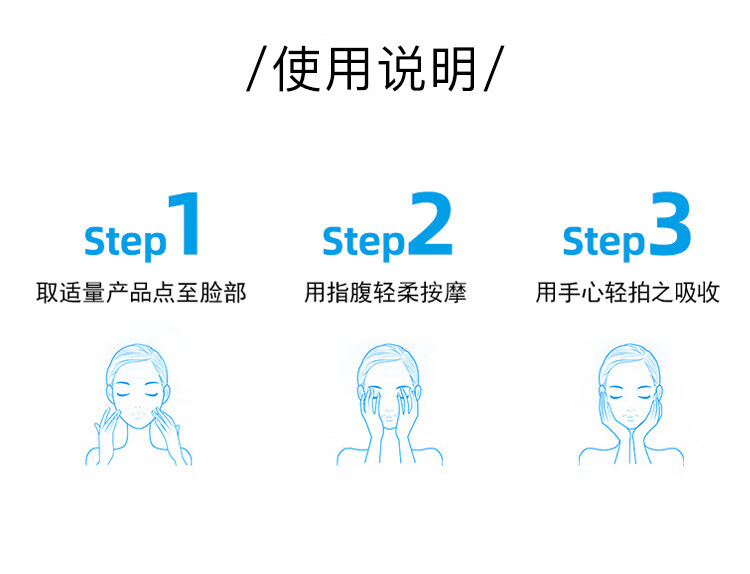 /使用说明/

Step1
取适量产品点至脸部

Step2
用指腹轻柔按摩

Step3
用手心轻拍之吸收