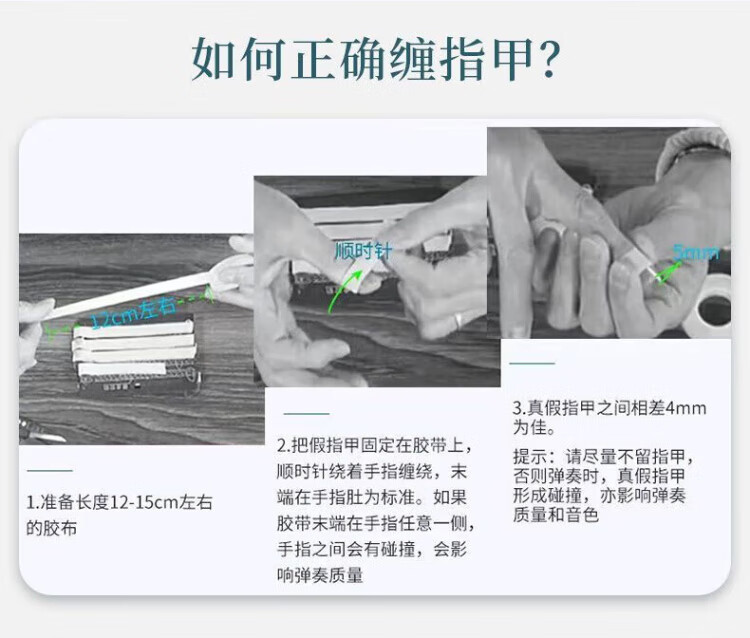 如何正确缠指甲?

12cm左右

1.准备长度12-15cm左右的胶布

顺时针

2.把假指甲固定在胶带上，顺时针绕着手指缠绕，末端在手指肚为标准。如果胶带末端在手指任意一侧，手指之间会有碰撞，会影响弹奏质量

5mm

3.真假指甲之间相差4mm为佳。

提示：请尽量不留指甲，否则弹奏时，真假指甲形成碰撞，亦影响弹奏质量和音色