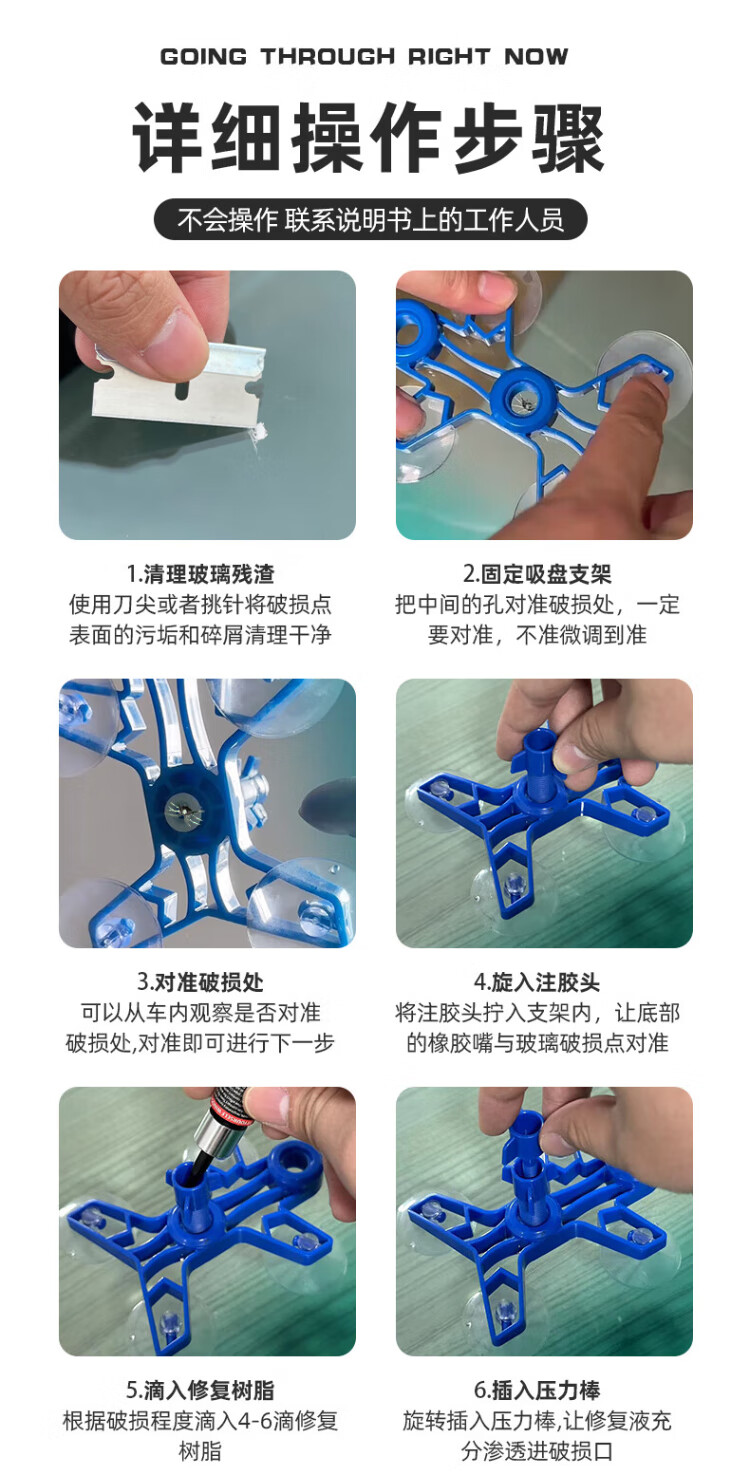 GOING THROUGH RIGHT NOW

详细操作步骤

不会操作 联系说明书上的工作人员

1.清理玻璃残渣
使用刀尖或者挑针将破损点表面的污垢和碎屑清理干净

2.固定吸盘支架
把中间的孔对准破损处，一定要对准，不准微调到准

3.对准破损处
可以从车内观察是否对准破损处,对准即可进行下一步

4.旋入注胶头
将注胶头拧入支架内，让底部的橡胶嘴与玻璃破损点对准

5.滴入修复树脂
根据破损程度滴入4-6滴修复树脂

6.插入压力棒
旋转插入压力棒,让修复液充分渗透进破损口