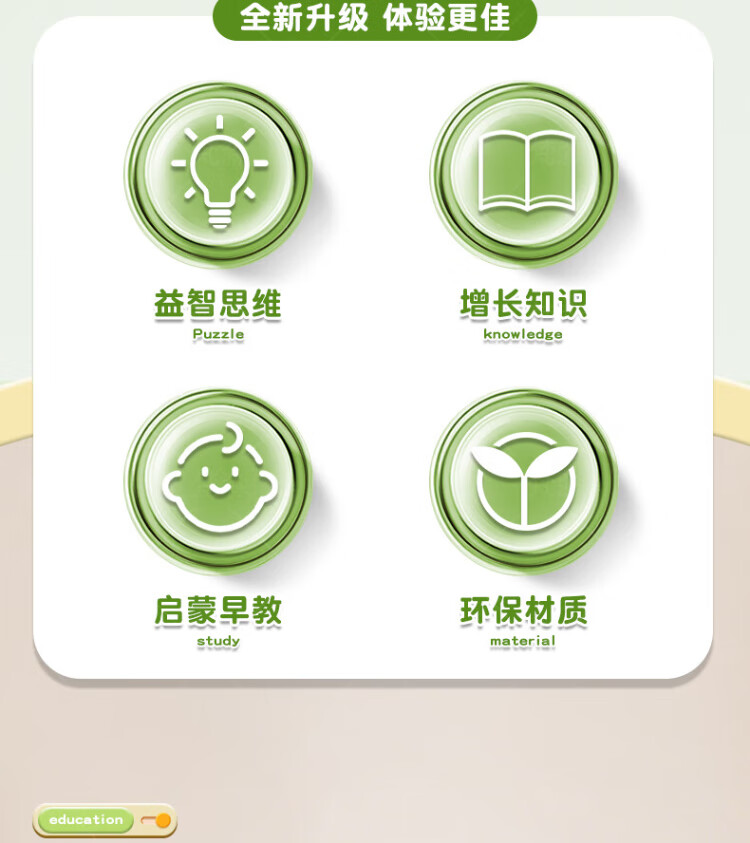 全新升级 体验更佳

益智思维
Puzzle

增长知识
knowledge

启蒙早教
study

环保材质
material

education