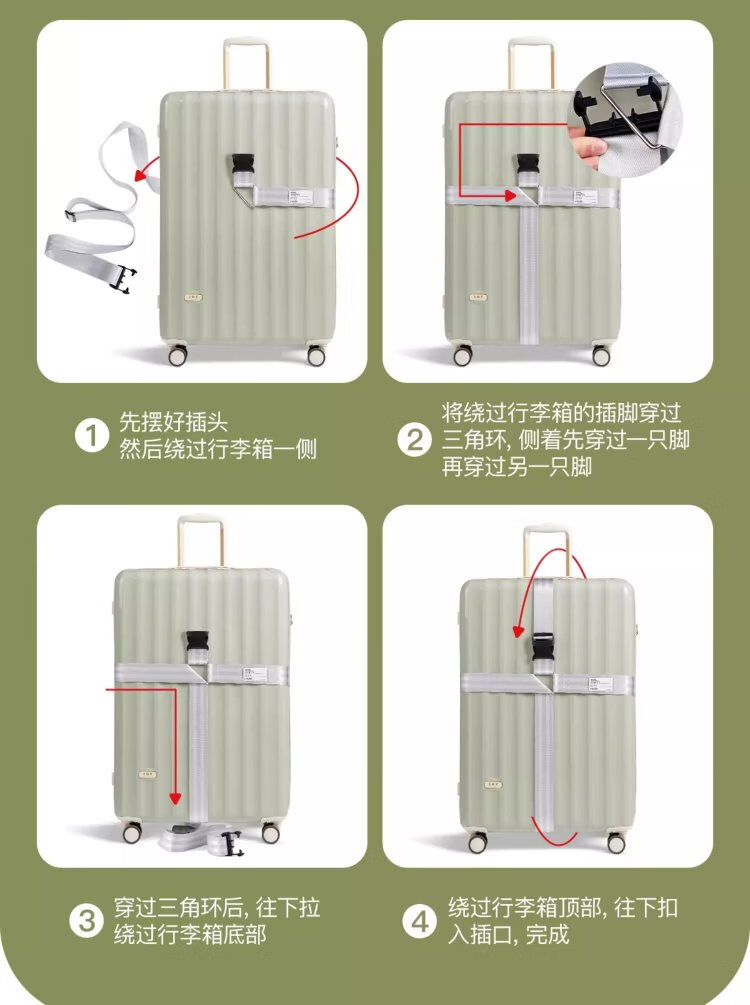 1 先摆好插头
然后绕过行李箱一侧

2 将绕过行李箱的插脚穿过三角环, 侧着先穿过一只脚再穿过另一只脚

3 穿过三角环后, 往下拉
绕过行李箱底部

4 绕过行李箱顶部, 往下扣入插口, 完成