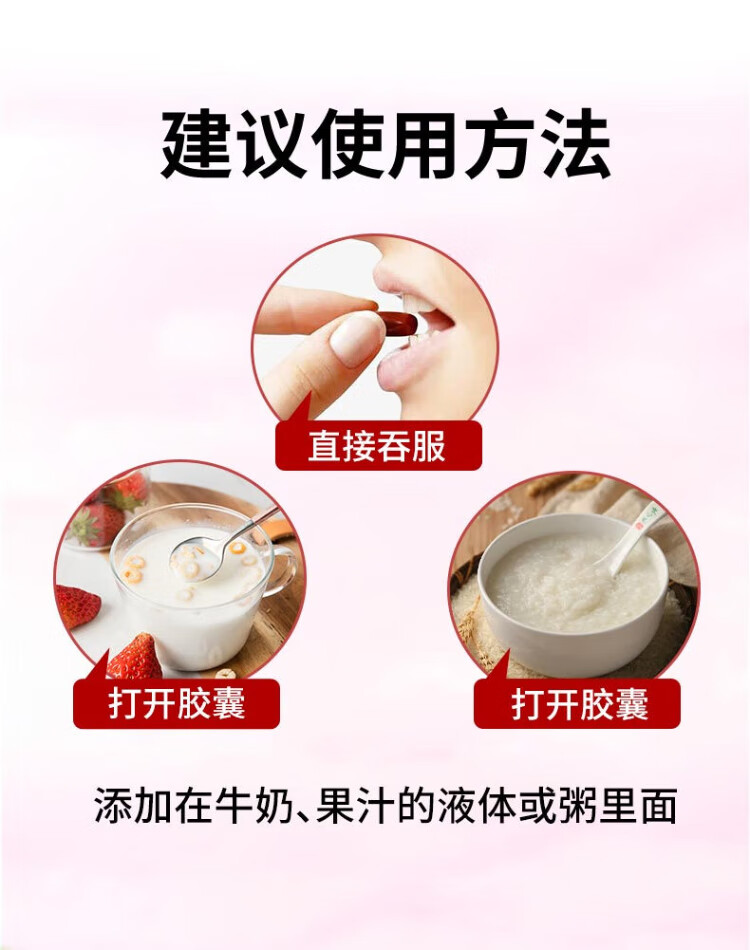 建议使用方法

直接吞服

打开胶囊

打开胶囊

添加在牛奶、果汁的液体或粥里面