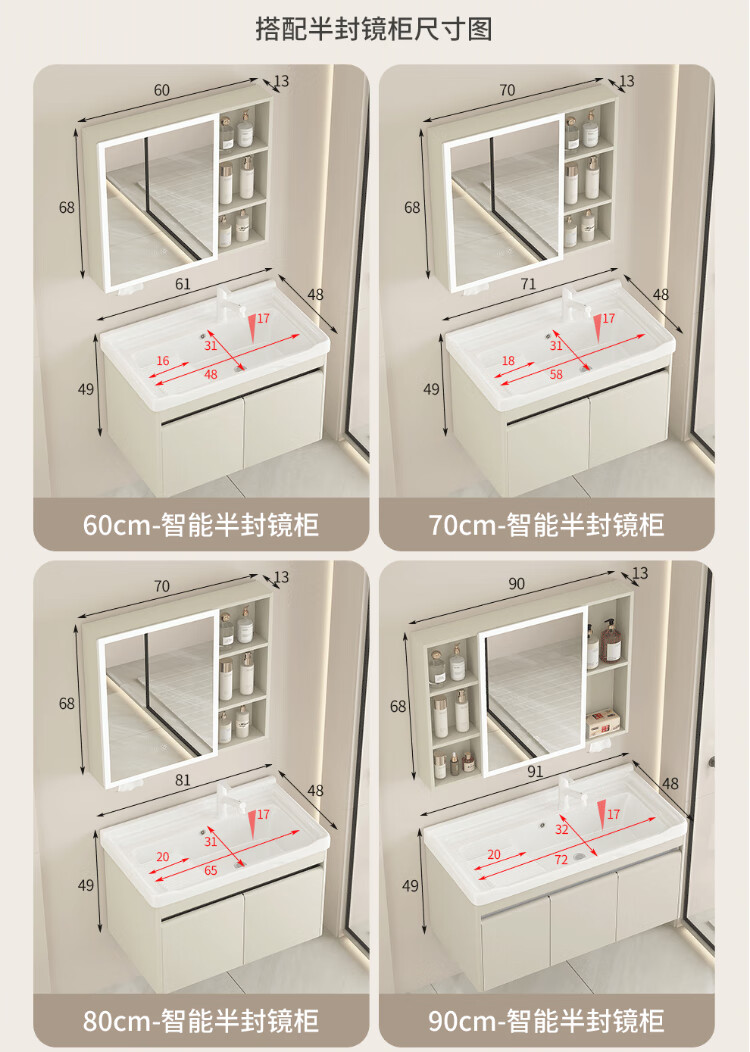 搭配半封镜柜尺寸图

60
13
68
61
48
17
31
16
48
49

60cm-智能半封镜柜

70
13
68
71
48
17
31
18
58
49

70cm-智能半封镜柜

70
13
68
81
48
17
31
20
65
49

80cm-智能半封镜柜

90
13
68
91
48
17
32
20
72
49

90cm-智能半封镜柜