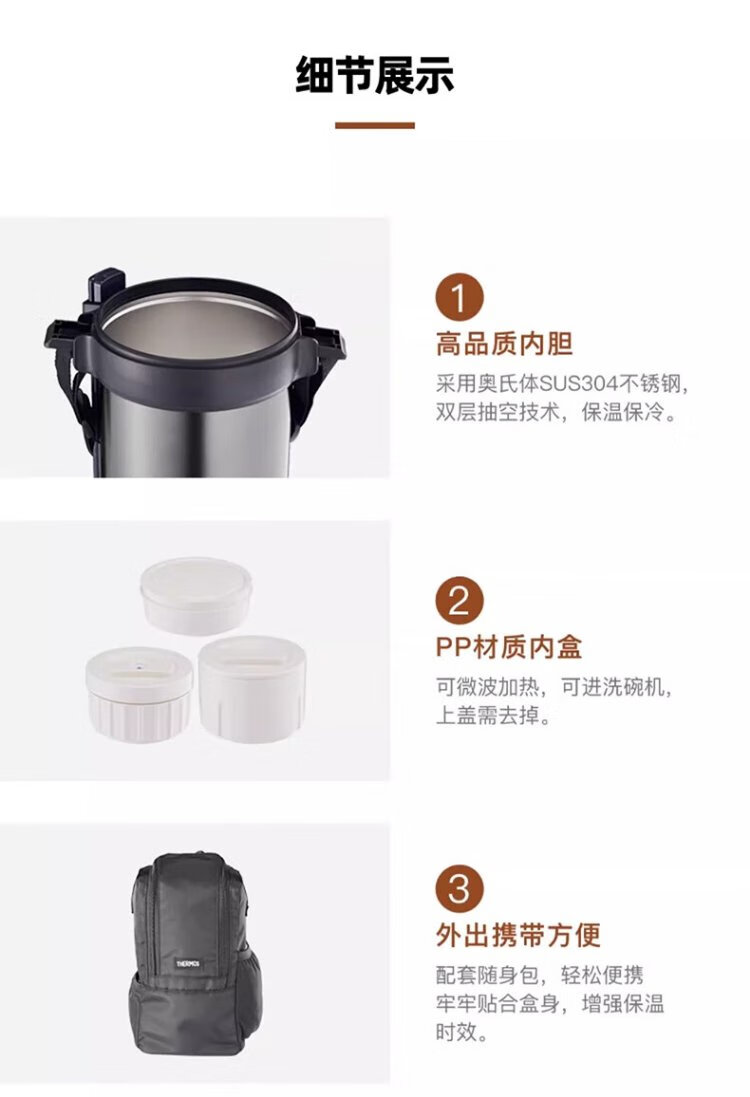 细节展示

1
高品质内胆
采用奥氏体SUS304不锈钢，双层抽空技术，保温保冷。

2
PP材质内盒
可微波加热，可进洗碗机，上盖需去掉。

THERMOS

3
外出携带方便
配套随身包，轻松便携牢牢贴合盒身，增强保温时效。