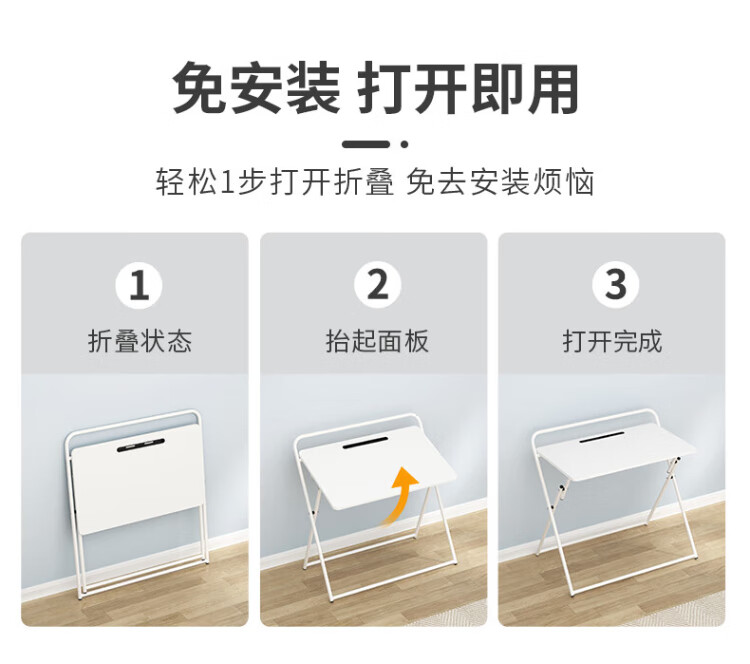 免安装 打开即用

轻松1步打开折叠 免去安装烦恼

1
折叠状态

2
抬起面板

3
打开完成