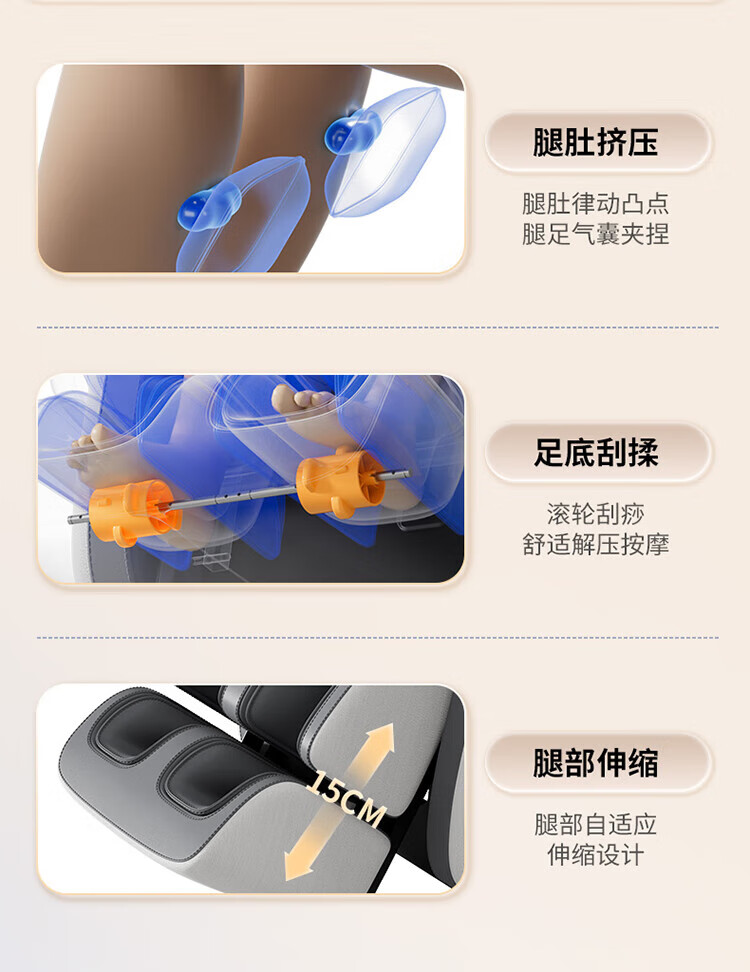 腿肚挤压

腿肚律动凸点
腿足气囊夹捏

足底刮揉

滚轮刮痧
舒适解压按摩

15CM

腿部伸缩

腿部自适应
伸缩设计