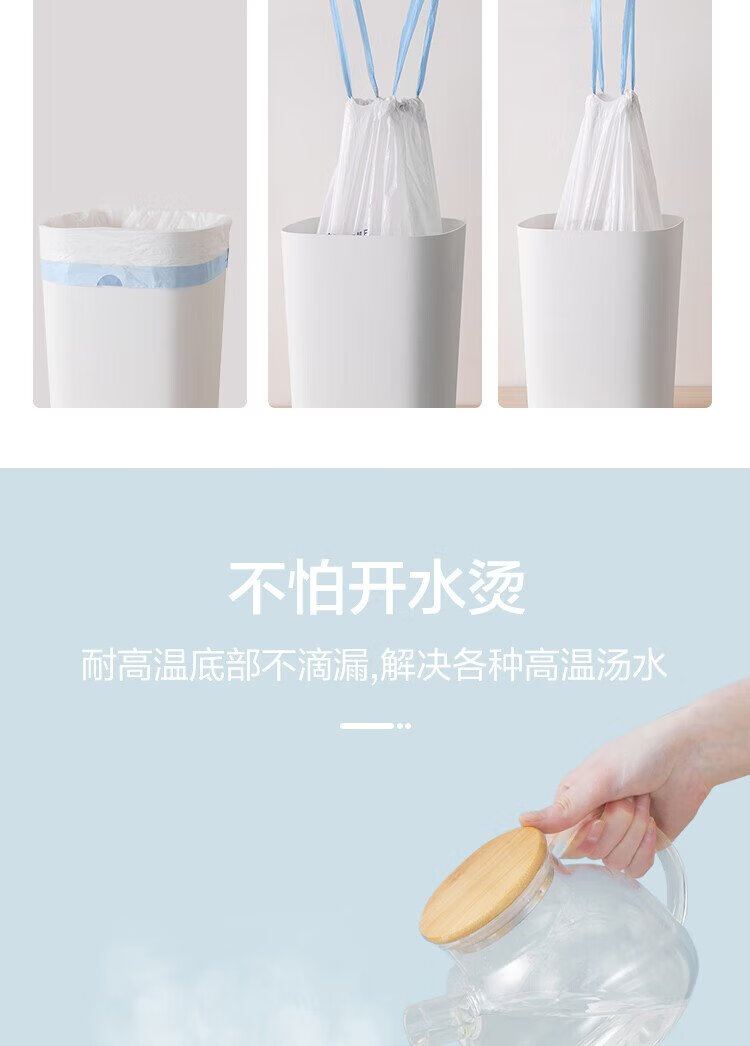 不怕开水烫

耐高温底部不滴漏,解决各种高温汤水