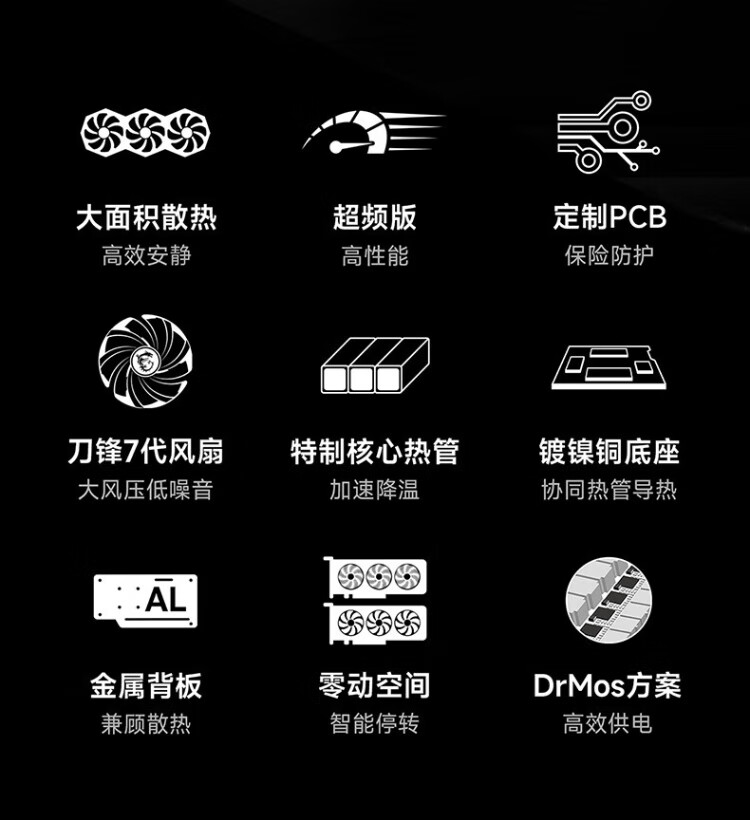 大面积散热
高效安静

超频版
高性能

定制PCB
保险防护

刀锋7代风扇
大风压低噪音

特制核心热管
加速降温

镀镍铜底座
协同热管导热

AL

金属背板
兼顾散热

零动空间
智能停转

DrMos方案
高效供电