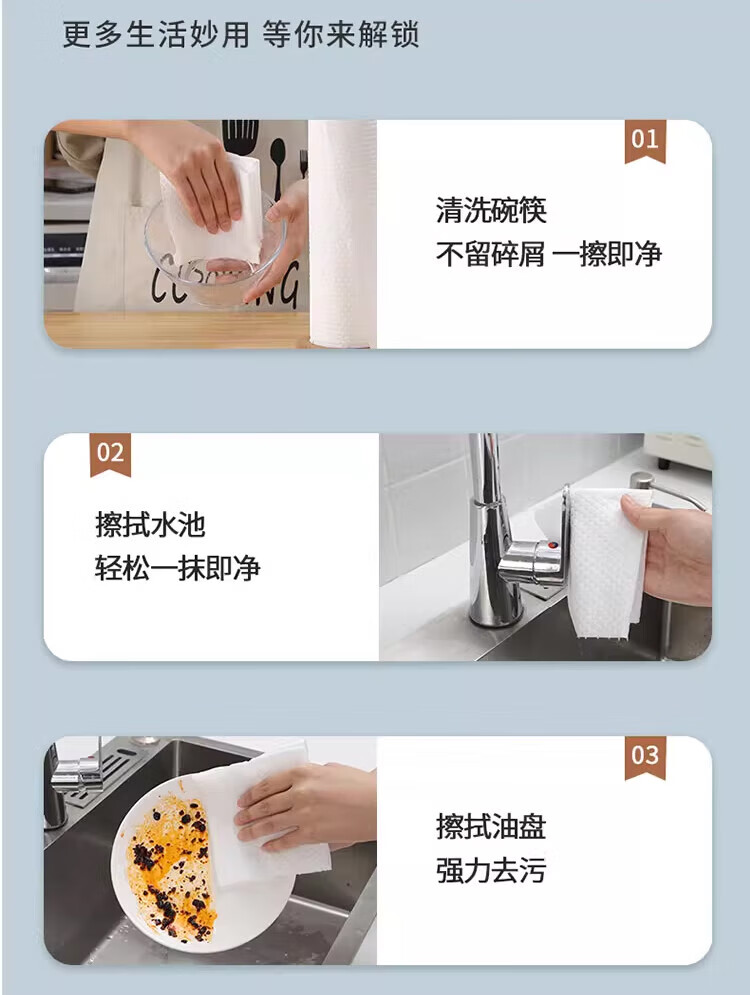 更多生活妙用 等你来解锁

01

清洗碗筷
不留碎屑 一擦即净

02

擦拭水池
轻松一抹即净

03

擦拭油盘
强力去污