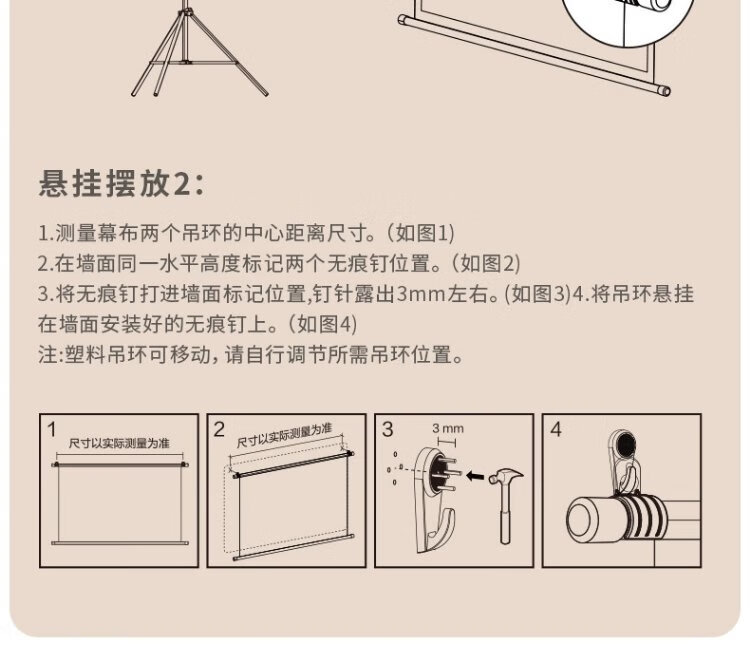 悬挂摆放2:

1.测量幕布两个吊环的中心距离尺寸。(如图1)
2.在墙面同一水平高度标记两个无痕钉位置。(如图2)
3.将无痕钉打进墙面标记位置,钉针露出3mm左右。(如图3)4.将吊环悬挂在墙面安装好的无痕钉上。(如图4)
注:塑料吊环可移动,请自行调节所需吊环位置。

1
尺寸以实际测量为准

2
尺寸以实际测量为准

3
3 mm

4