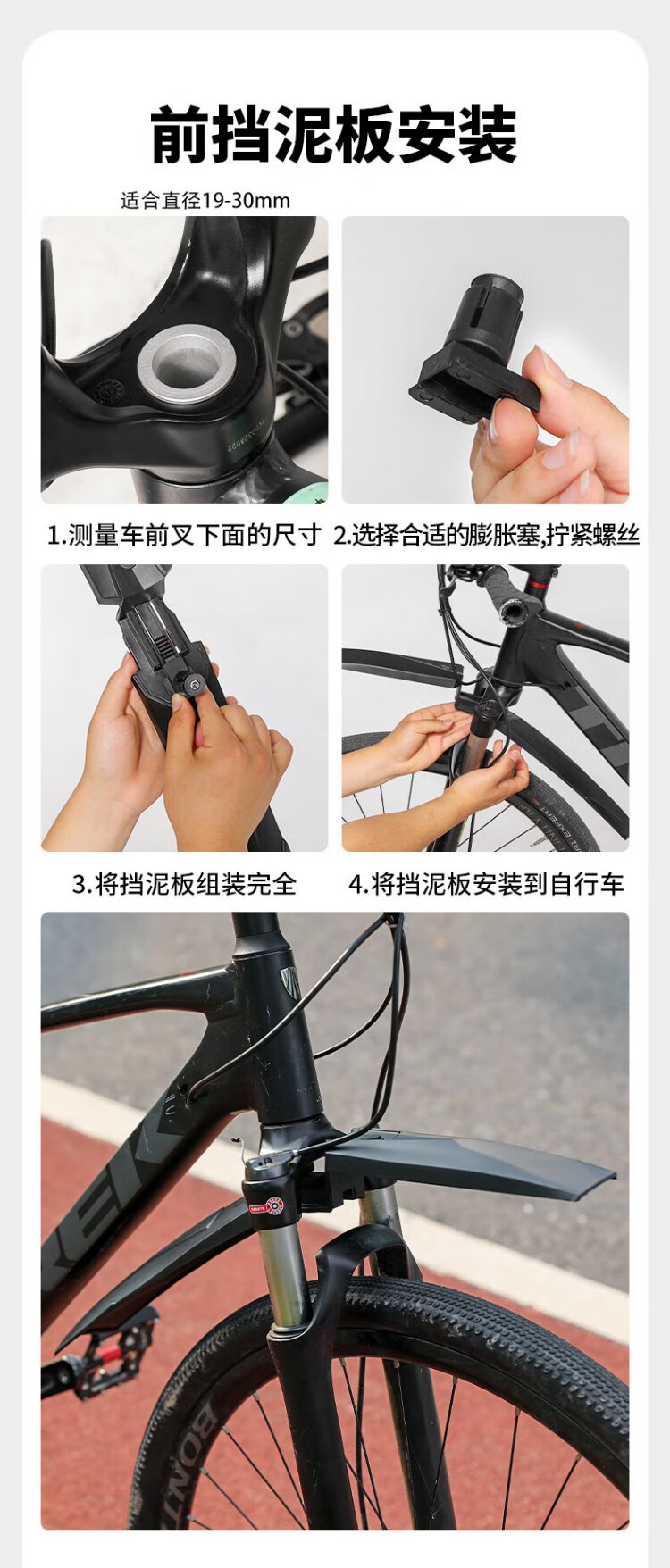 前挡泥板安装

适合直径19-30mm

1.测量车前叉下面的尺寸

2.选择合适的膨胀塞,拧紧螺丝

3.将挡泥板组装完全

4.将挡泥板安装到自行车