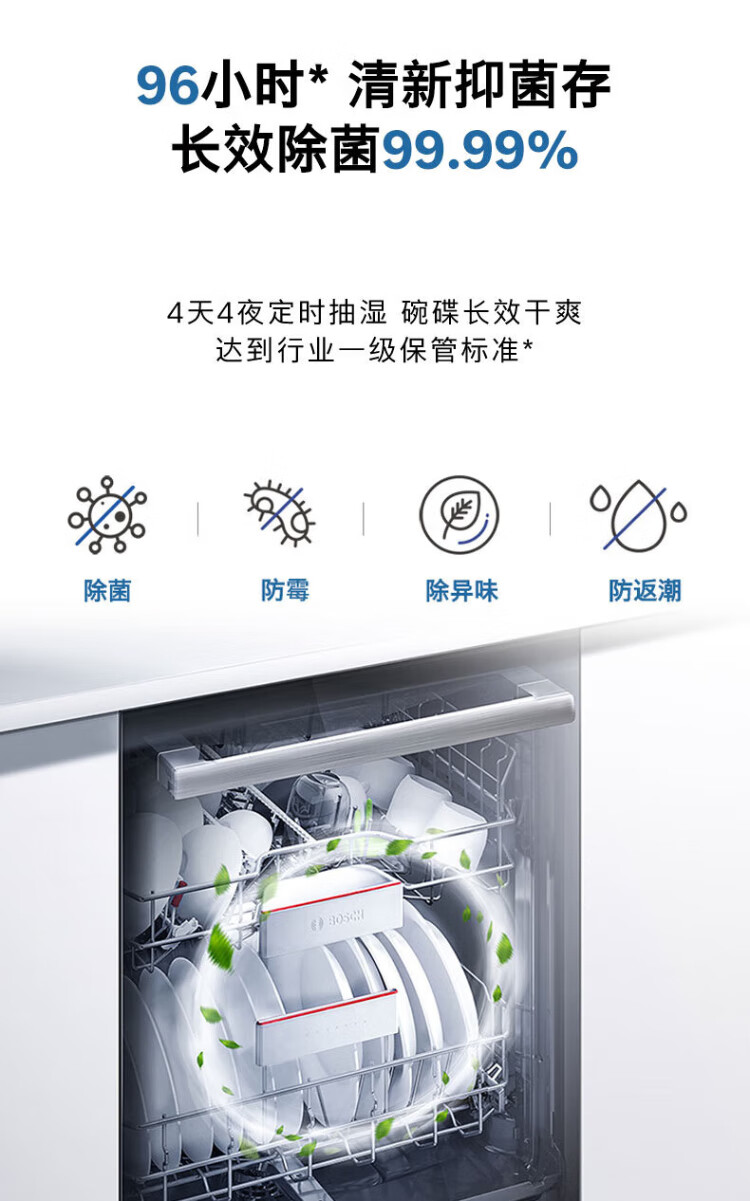 96小时* 清新抑菌存
长效除菌99.99%

4天4夜定时抽湿 碗碟长效干爽
达到行业一级保管标准*

除菌

防霉

除异味

防返潮

BOSCH