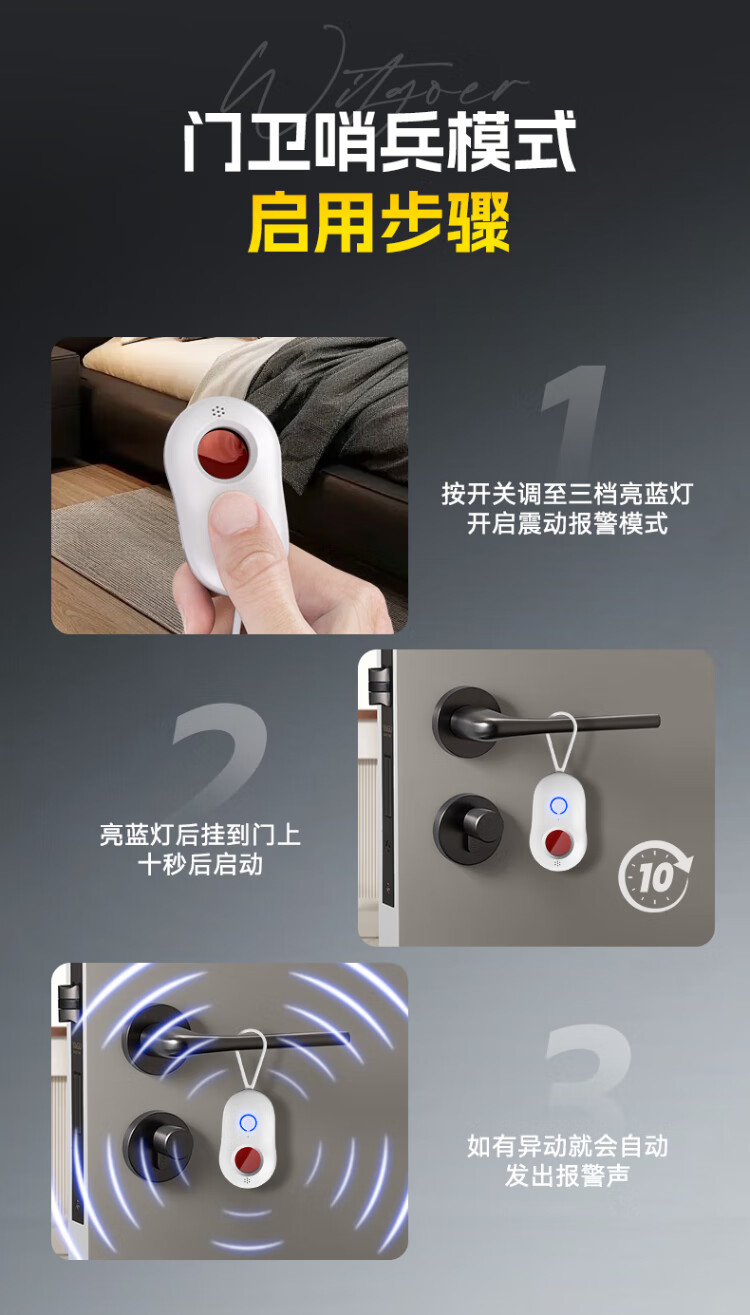 Witgoer

门卫哨兵模式
启用步骤

1

按开关调至三档亮蓝灯
开启震动报警模式

2

亮蓝灯后挂到门上
十秒后启动

10

3

如有异动就会自动
发出报警声