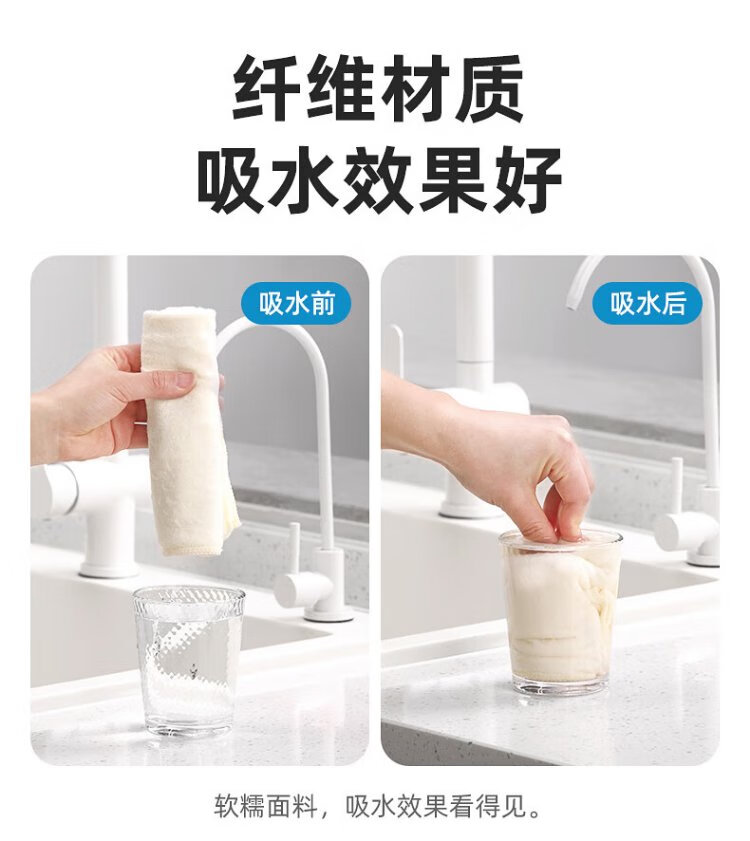 纤维材质
吸水效果好

吸水前

吸水后

软糯面料，吸水效果看得见。