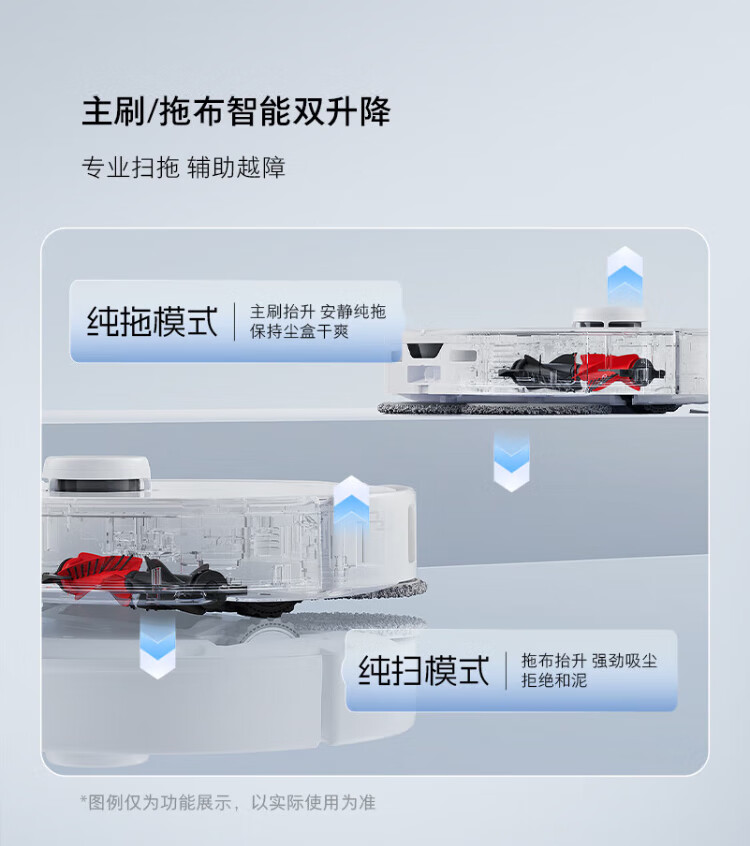 主刷/拖布智能双升降

专业扫拖 辅助越障

纯拖模式

主刷抬升 安静纯拖
保持尘盒干爽

纯扫模式

拖布抬升 强劲吸尘
拒绝和泥

*图例仅为功能展示，以实际使用为准