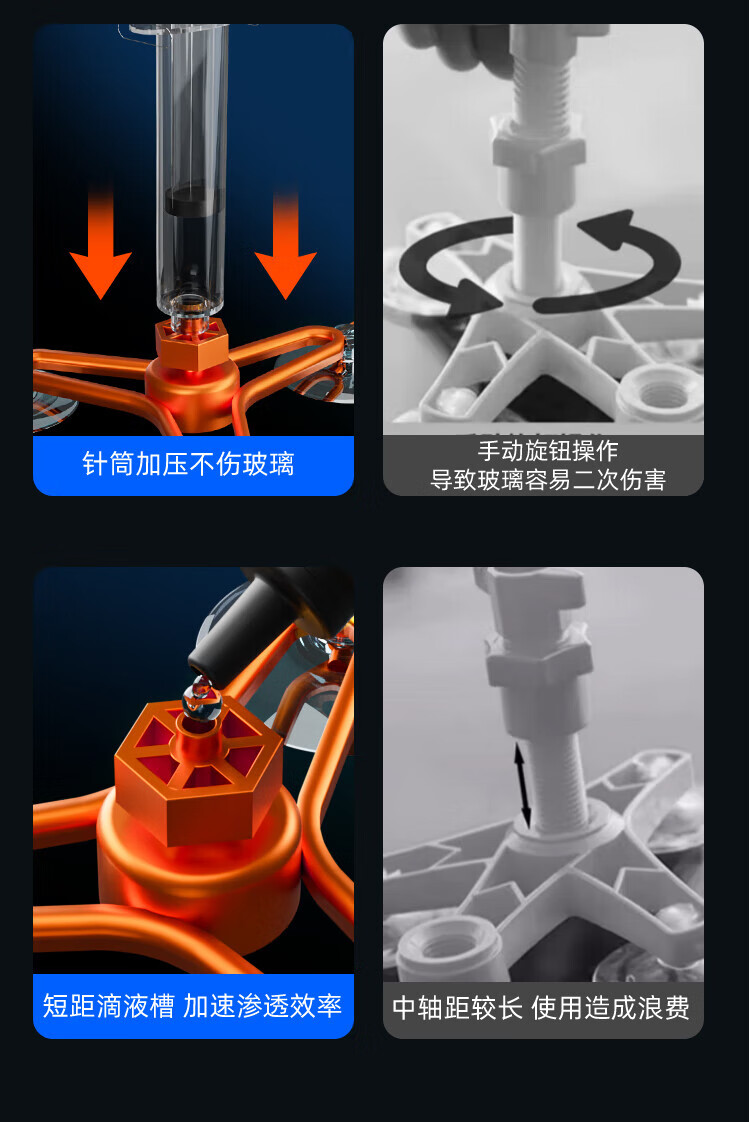 针筒加压不伤玻璃

手动旋钮操作
导致玻璃容易二次伤害

短距滴液槽 加速渗透效率

中轴距较长 使用造成浪费