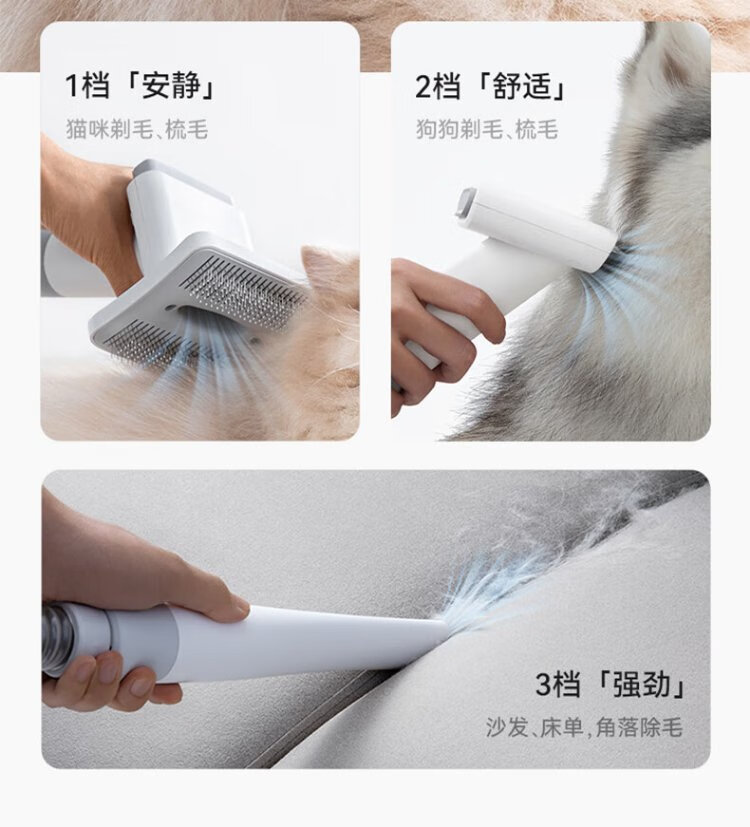 1档「安静」
猫咪剃毛、梳毛

2档「舒适」
狗狗剃毛、梳毛

3档「强劲」
沙发、床单，角落除毛