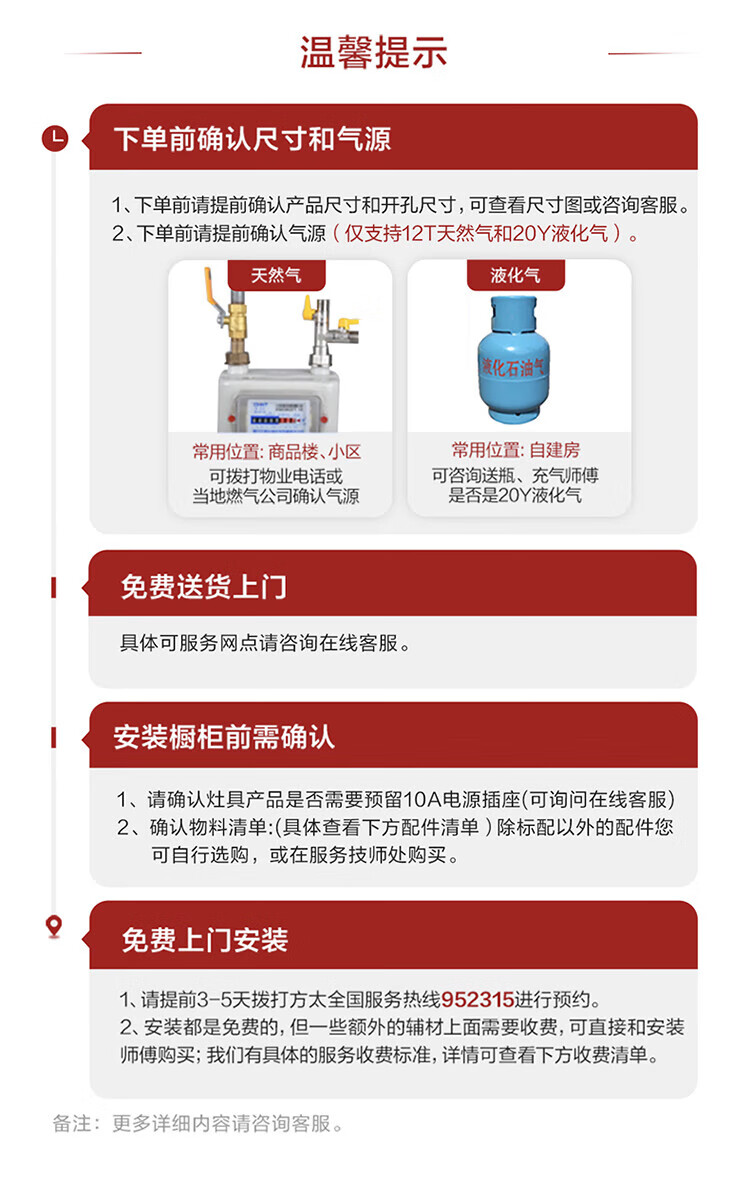 温馨提示

下单前确认尺寸和气源

1、下单前请提前确认产品尺寸和开孔尺寸，可查看尺寸图或咨询客服。
2、下单前请提前确认气源（仅支持12T天然气和20Y液化气）。

天然气

常用位置：商品楼、小区
可拨打物业电话或当地燃气公司确认气源

液化气

液化石油气

常用位置：自建房
可咨询送瓶、充气师傅是否是20Y液化气

免费送货上门

具体可服务网点请咨询在线客服。

安装橱柜前需确认

1、请确认灶具产品是否需要预留10A电源插座(可询问在线客服)
2、确认物料清单:(具体查看下方配件清单）除标配以外的配件您可自行选购，或在服务技师处购买。

免费上门安装

1、请提前3-5天拨打方太全国服务热线952315进行预约。
2、安装都是免费的，但一些额外的辅材上面需要收费，可直接和安装师傅购买；我们有具体的服务收费标准，详情可查看下方收费清单。

备注：更多详细内容请咨询客服。