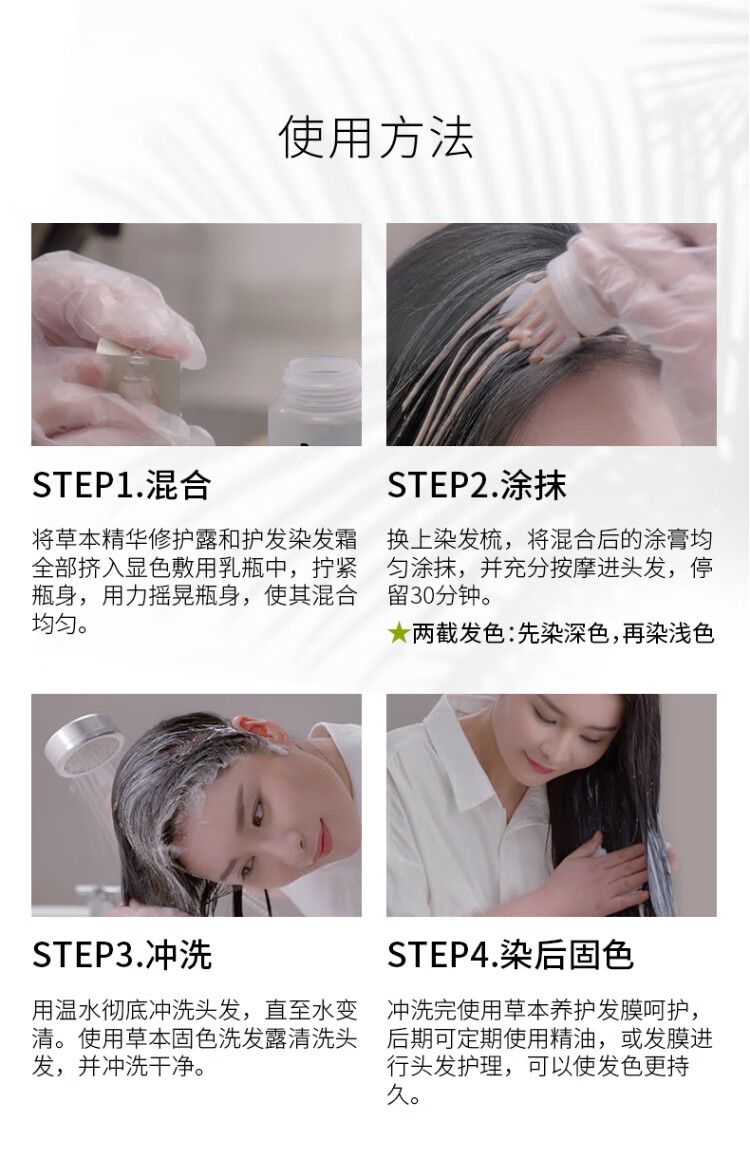 使用方法

STEP1.混合

将草本精华修护露和护发染发霜全部挤入显色敷用乳瓶中，拧紧瓶身，用力摇晃瓶身，使其混合均匀。

STEP2.涂抹

换上染发梳，将混合后的涂膏均匀涂抹，并充分按摩进头发，停留30分钟。

★两截发色：先染深色，再染浅色

STEP3.冲洗

用温水彻底冲洗头发，直至水变清。使用草本固色洗发露清洗头发，并冲洗干净。

STEP4.染后固色

冲洗完使用草本养护发膜呵护，后期可定期使用精油，或发膜进行头发护理，可以使发色更持久。