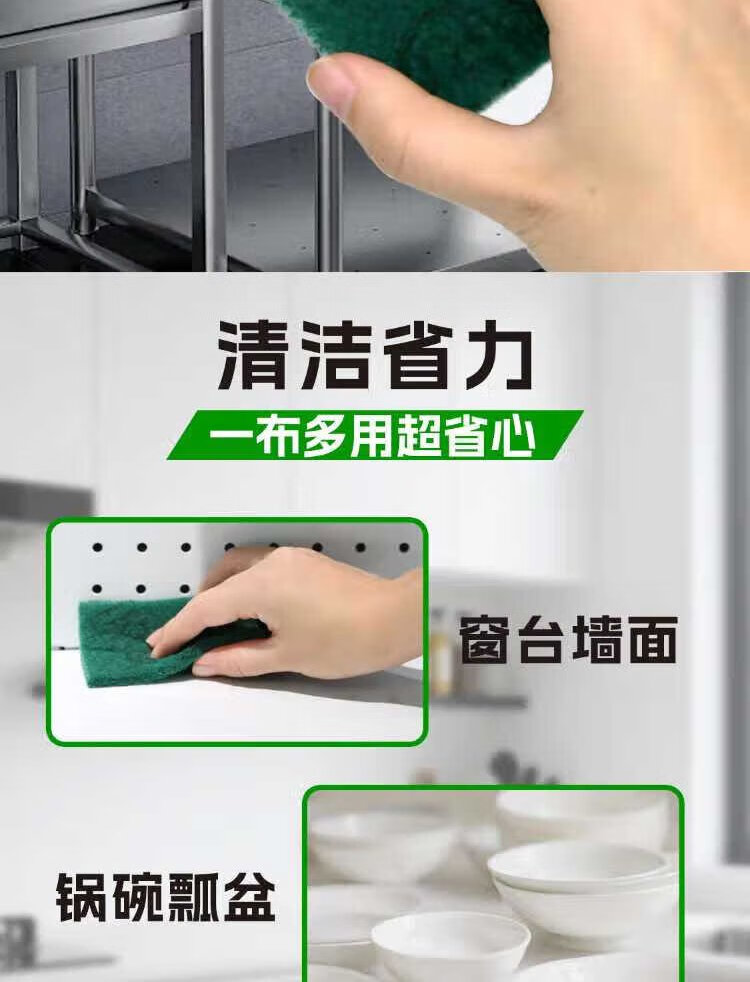 清洁省力

一布多用超省心

窗台墙面

锅碗瓢盆