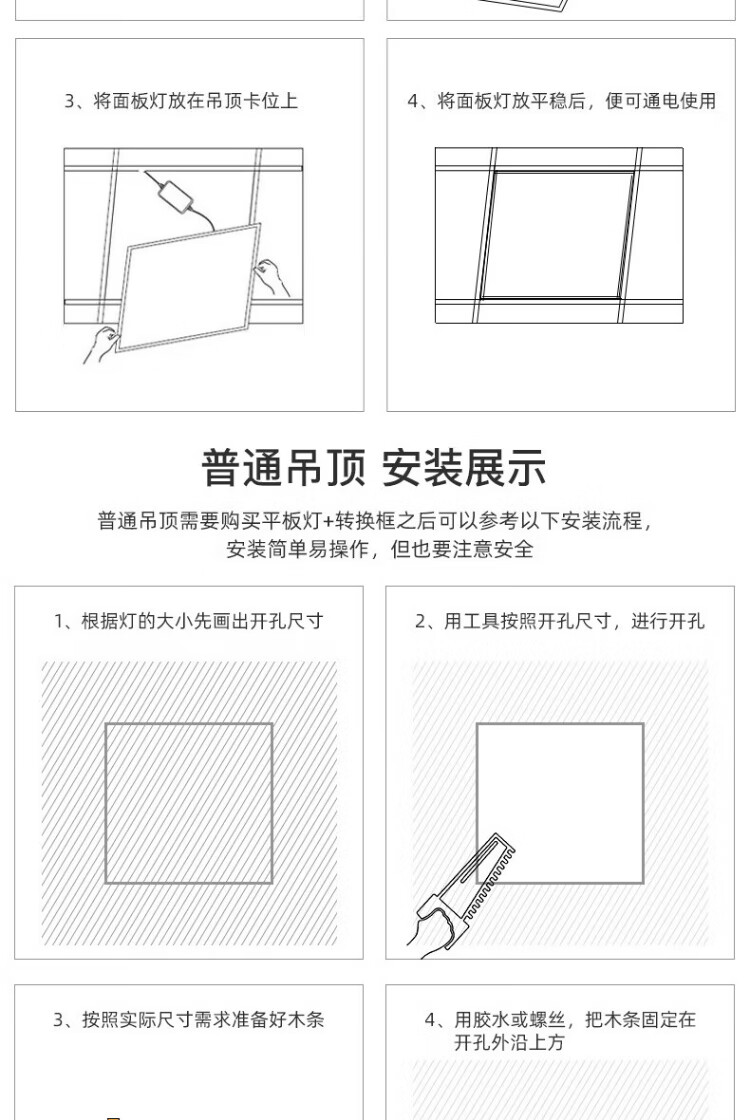 3、将面板灯放在吊顶卡位上

4、将面板灯放平稳后，便可通电使用

普通吊顶 安装展示

普通吊顶需要购买平板灯+转换框之后可以参考以下安装流程，安装简单易操作，但也要注意安全

1、根据灯的大小先画出开孔尺寸

2、用工具按照开孔尺寸，进行开孔

3、按照实际尺寸需求准备好木条

4、用胶水或螺丝，把木条固定在开孔外沿上方