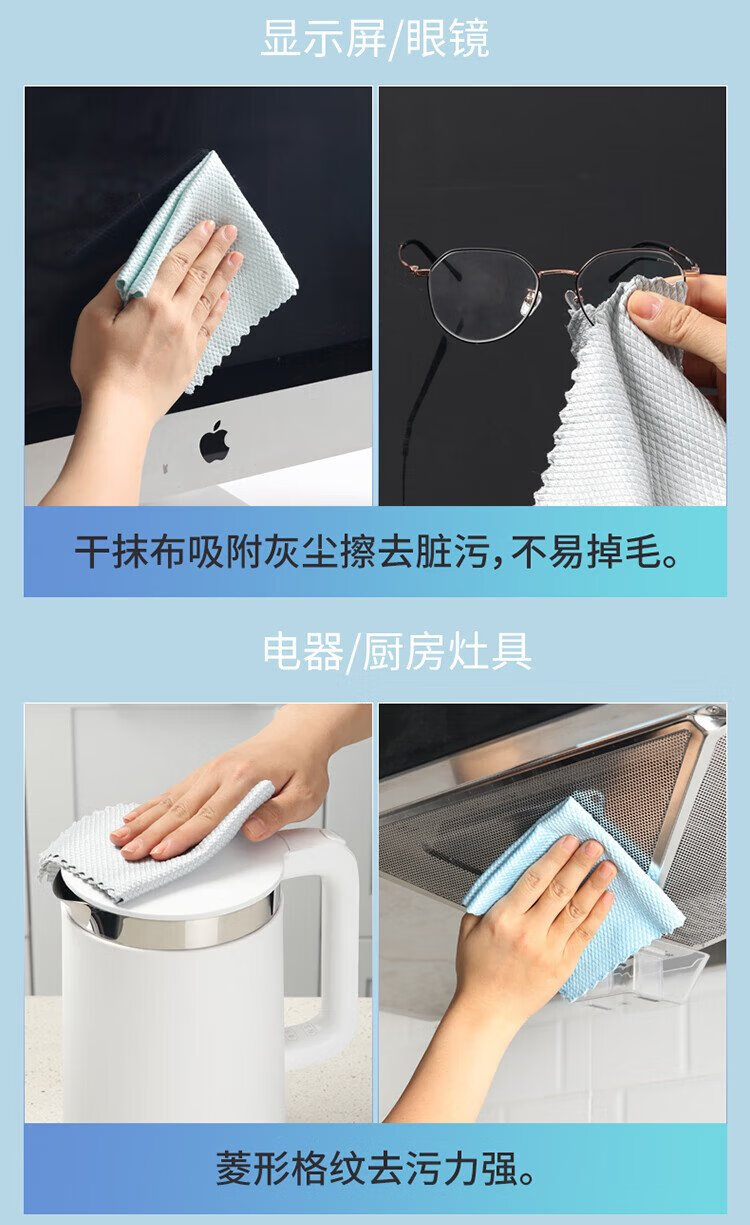 显示屏/眼镜

干抹布吸附灰尘擦去脏污，不易掉毛。

电器/厨房灶具

菱形格纹去污力强。