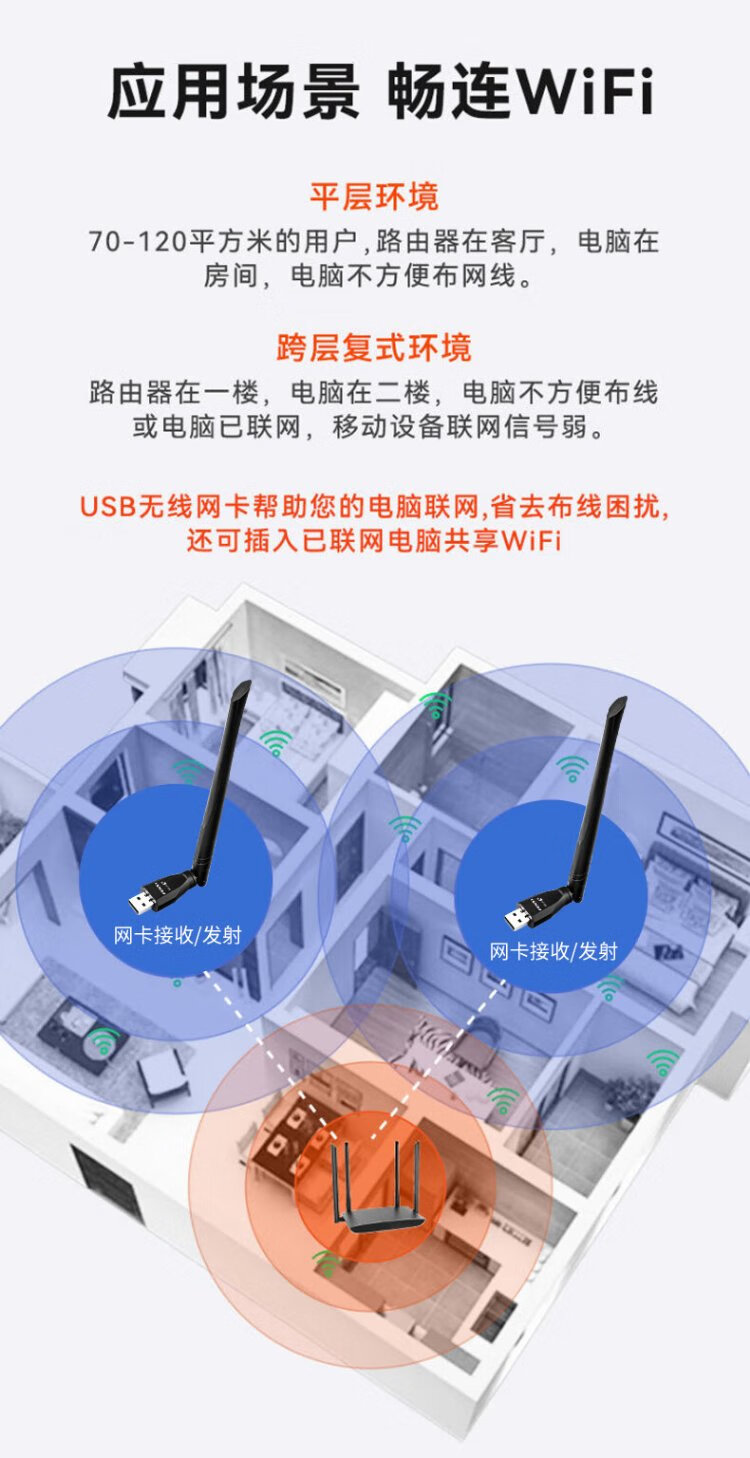 应用场景 畅连WiFi

平层环境
70-120平方米的用户,路由器在客厅，电脑在房间，电脑不方便布网线。

跨层复式环境
路由器在一楼，电脑在二楼，电脑不方便布线或电脑已联网，移动设备联网信号弱。

USB无线网卡帮助您的电脑联网,省去布线困扰,还可插入已联网电脑共享WiFi

网卡接收/发射

网卡接收/发射