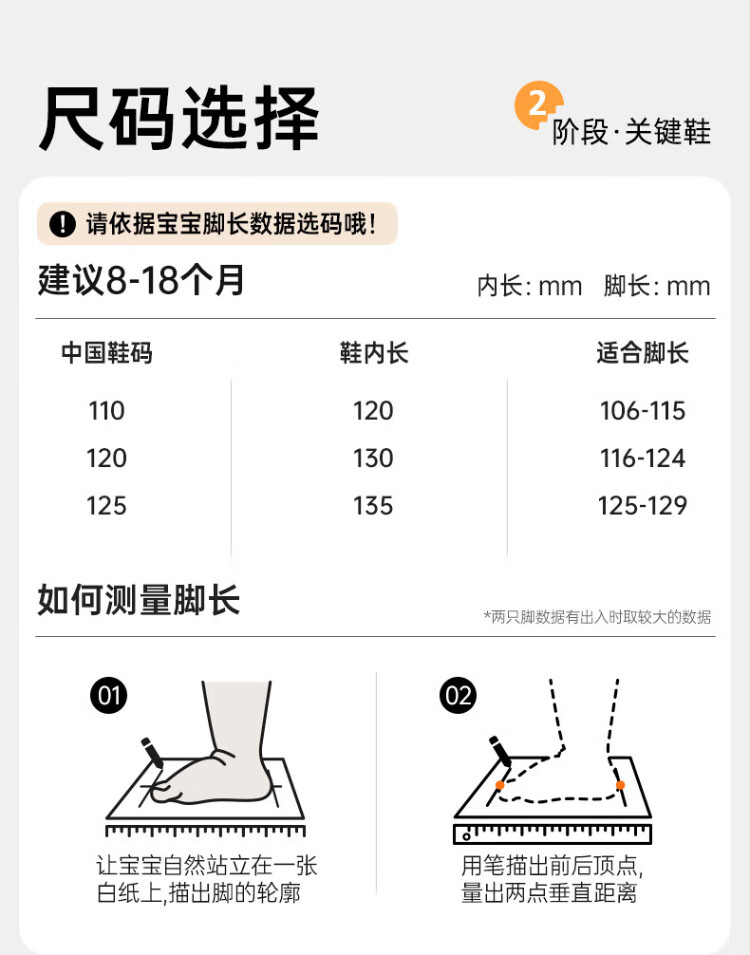 尺码选择

2 阶段·关键鞋

! 请依据宝宝脚长数据选码哦!

建议8-18个月

内长: mm 脚长: mm

| 中国鞋码 | 鞋内长 | 适合脚长 |
|---|---|---|
| 110 | 120 | 106-115 |
| 120 | 130 | 116-124 |
| 125 | 135 | 125-129 |

如何测量脚长

*两只脚数据有出入时取较大的数据

01
让宝宝自然站立在一张白纸上,描出脚的轮廓

02
用笔描出前后顶点,量出两点垂直距离