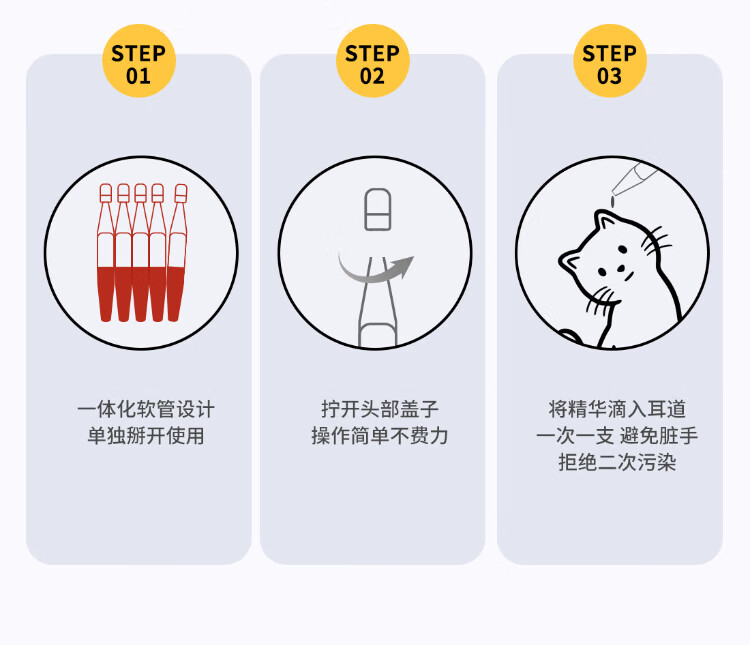 STEP 01

一体化软管设计
单独掰开使用

STEP 02

拧开头部盖子
操作简单不费力

STEP 03

将精华滴入耳道
一次一支 避免脏手
拒绝二次污染