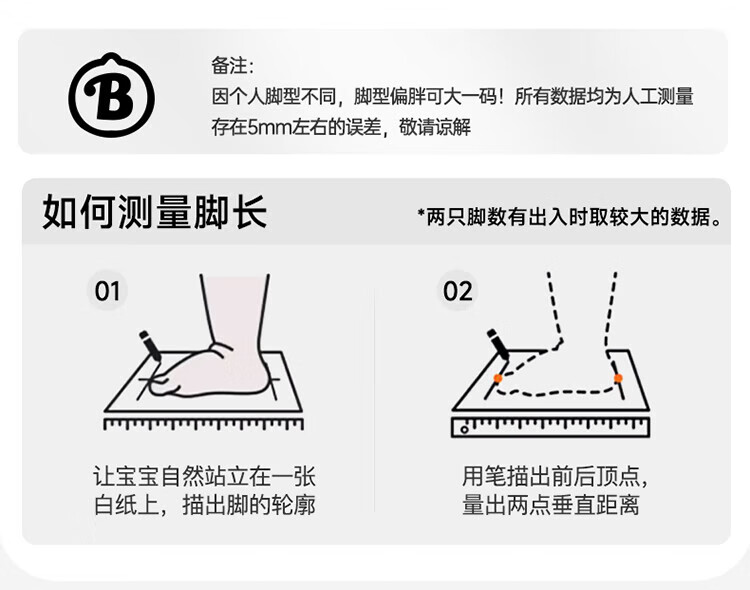 B

备注:
因个人脚型不同，脚型偏胖可大一码！所有数据均为人工测量存在5mm左右的误差，敬请谅解

如何测量脚长

*两只脚数有出入时取较大的数据。

01

让宝宝自然站立在一张白纸上，描出脚的轮廓

02

用笔描出前后顶点，量出两点垂直距离