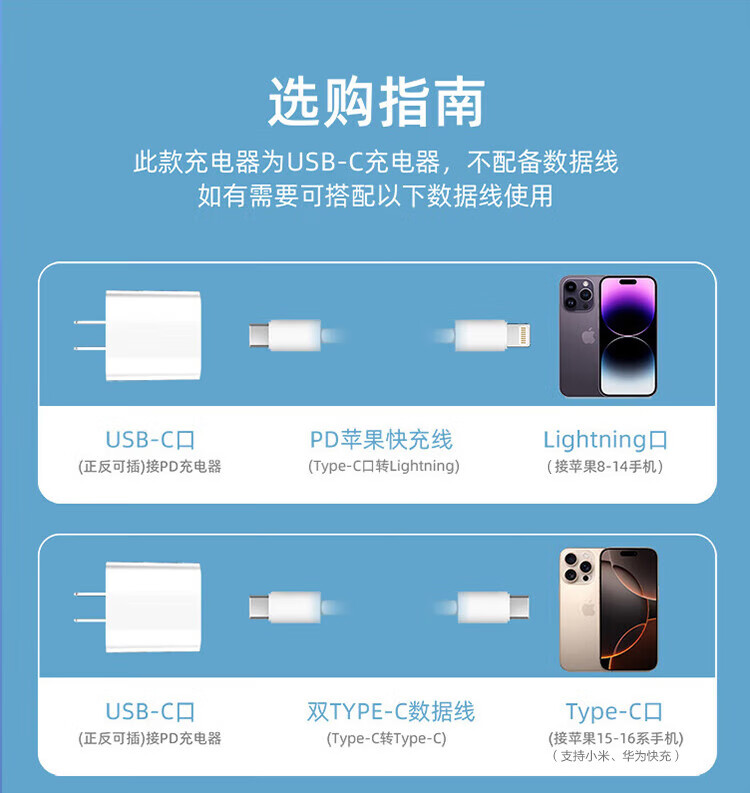 选购指南

此款充电器为USB-C充电器，不配备数据线
如有需要可搭配以下数据线使用

USB-C口
(正反可插)接PD充电器

PD苹果快充线
(Type-C口转Lightning)

Lightning口
(接苹果8-14手机)

USB-C口
(正反可插)接PD充电器

双TYPE-C数据线
(Type-C转Type-C)

Type-C口
(接苹果15-16系手机)
(支持小米、华为快充)