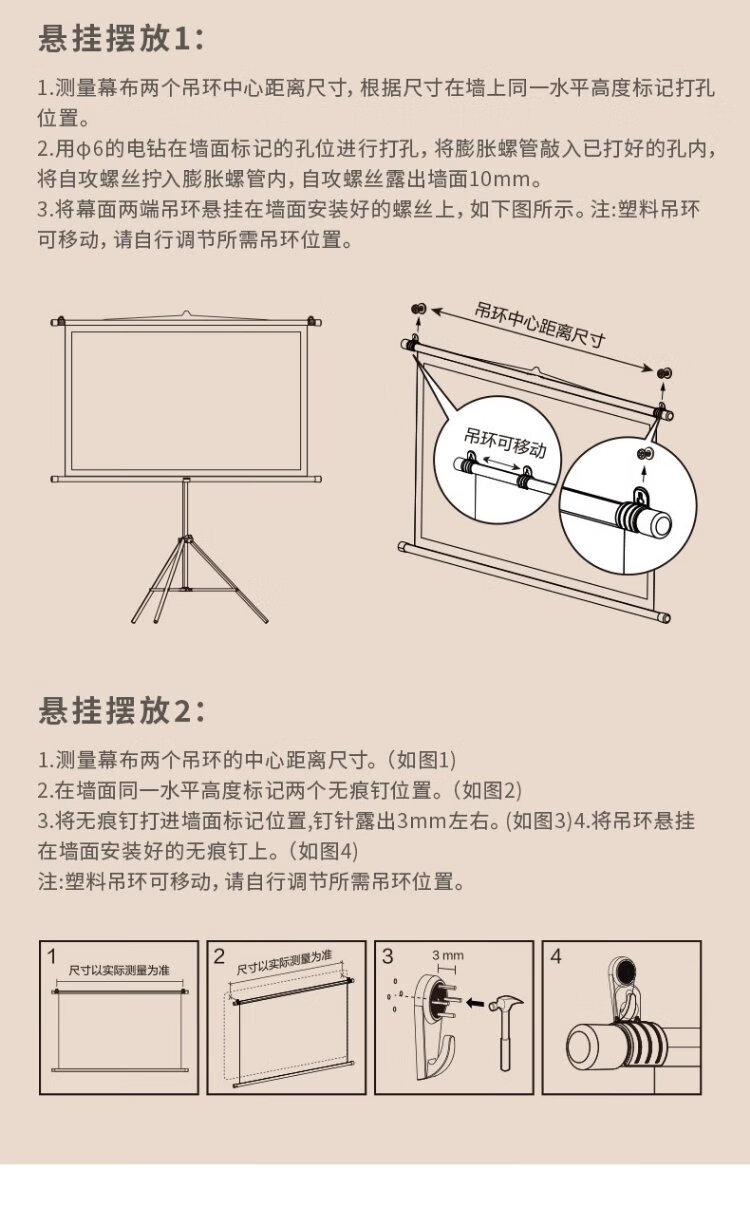 悬挂摆放1:

1.测量幕布两个吊环中心距离尺寸，根据尺寸在墙上同一水平高度标记打孔位置。
2.用ϕ6的电钻在墙面标记的孔位进行打孔，将膨胀螺管敲入已打好的孔内，将自攻螺丝拧入膨胀螺管内，自攻螺丝露出墙面10mm。
3.将幕面两端吊环悬挂在墙面安装好的螺丝上，如下图所示。注:塑料吊环可移动，请自行调节所需吊环位置。

吊环中心距离尺寸

吊环可移动

悬挂摆放2:

1.测量幕布两个吊环的中心距离尺寸。(如图1)
2.在墙面同一水平高度标记两个无痕钉位置。(如图2)
3.将无痕钉打进墙面标记位置,钉针露出3mm左右。(如图3)4.将吊环悬挂在墙面安装好的无痕钉上。(如图4)
注:塑料吊环可移动，请自行调节所需吊环位置。

1
尺寸以实际测量为准

2
尺寸以实际测量为准

3
3 mm

4